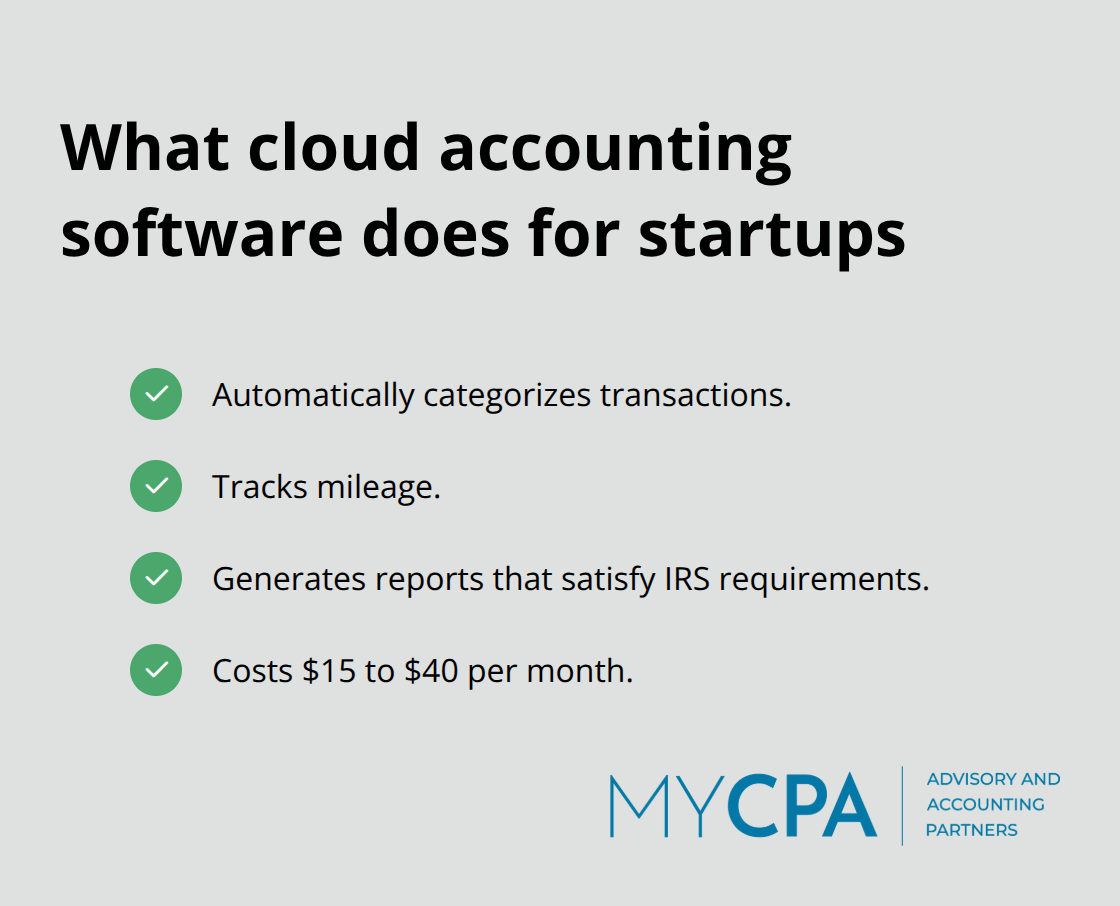 What cloud accounting software does for startups

✓ Automatically categorizes transactions.

✓ Tracks mileage.

✓ Generates reports that satisfy IRS requirements.

✓ Costs $15 to $40 per month.

MYCPA

ADVISORY AND
ACCOUNTING
PARTNERS