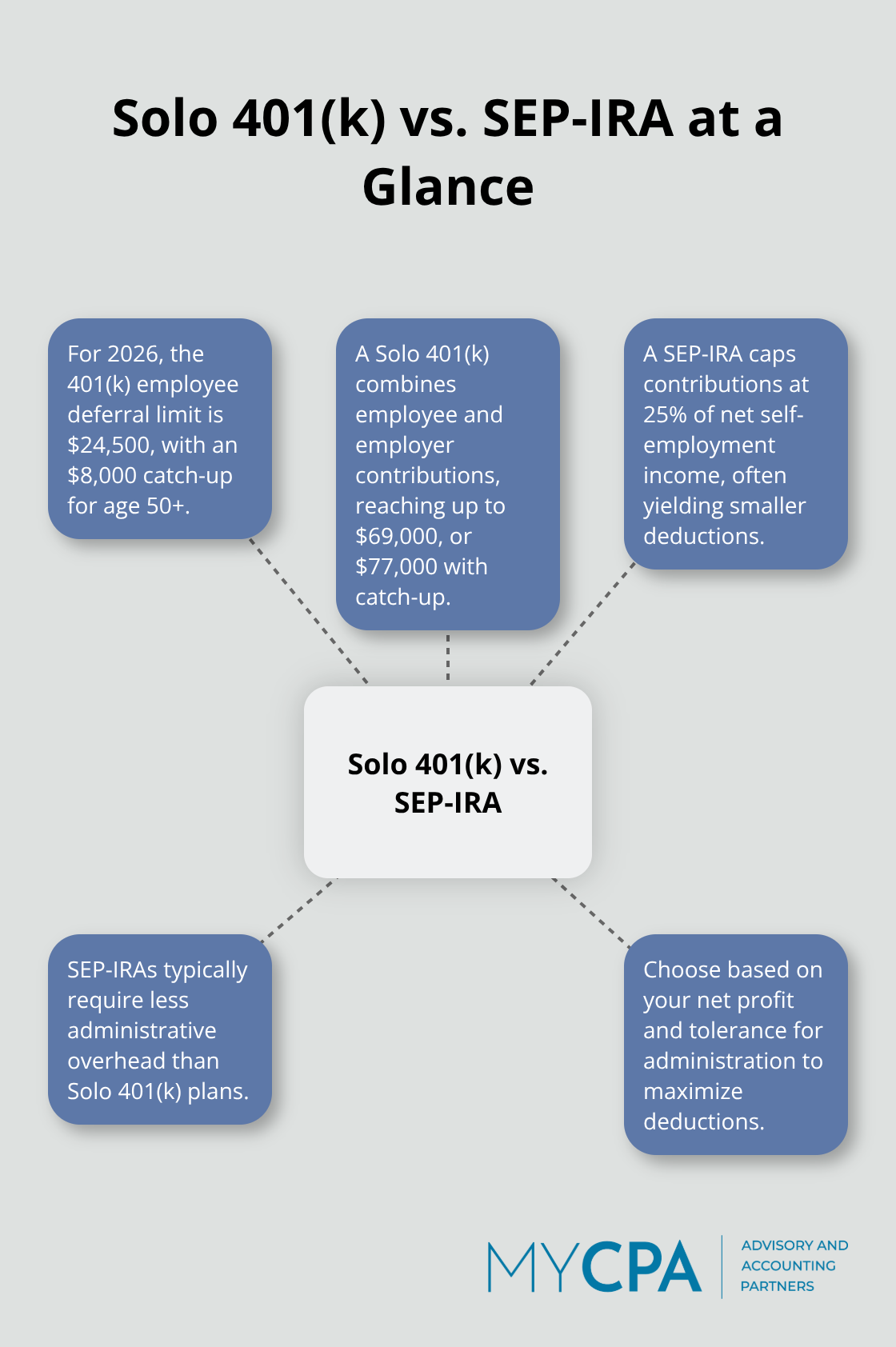 Solo 401(k) vs. SEP-IRA at a Glance

For 2026, the 401(k) employee deferral limit is $24,500, with an $8,000 catch-up for age 50+.

A Solo 401(k) combines employee and employer contributions, reaching up to $69,000, or $77,000 with catch-up.

A SEP-IRA caps contributions at 25% of net self-employment income, often yielding smaller deductions.

Solo 401(k) vs. SEP-IRA

SEP-IRAs typically require less administrative overhead than Solo 401(k) plans.

Choose based on your net profit and tolerance for administration to maximize deductions.

MYCPA
ADVISORY AND ACCOUNTING PARTNERS