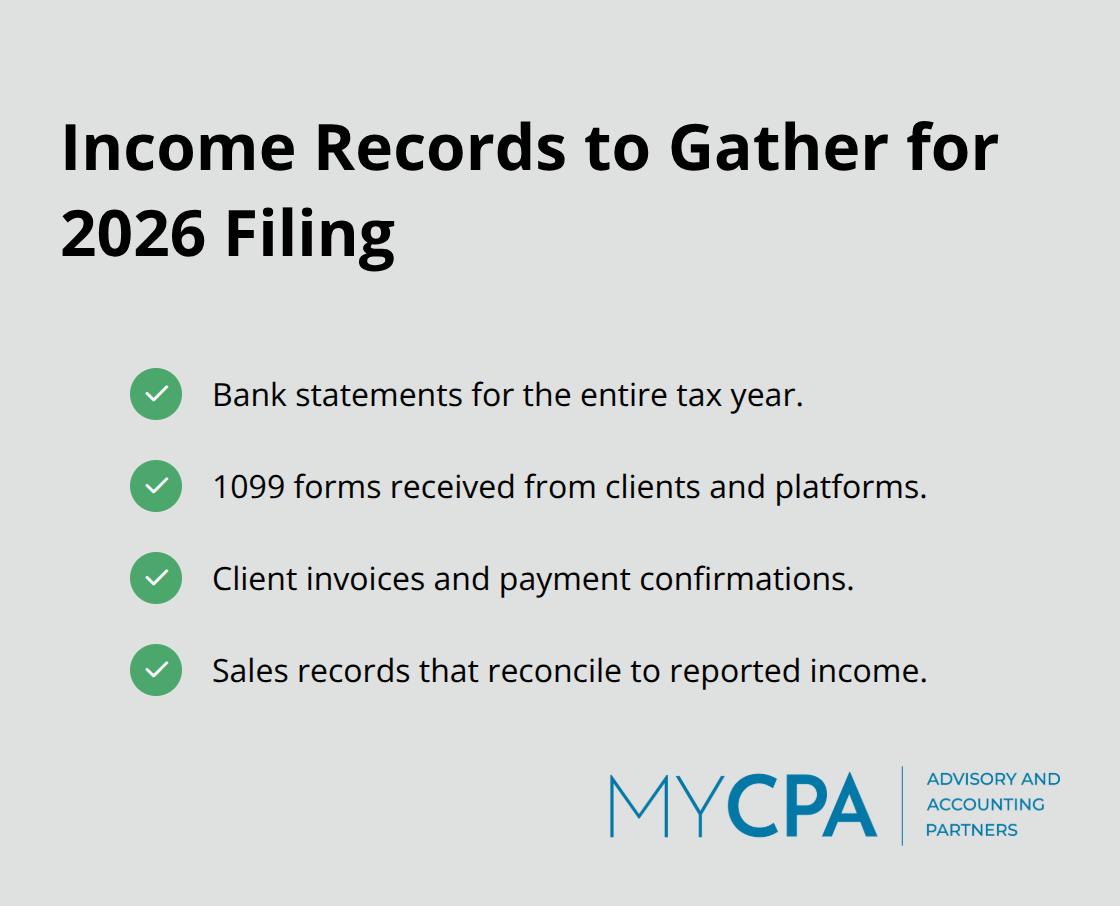 Income Records to Gather for 2026 Filing

✓ Bank statements for the entire tax year.

✓ 1099 forms received from clients and platforms.

✓ Client invoices and payment confirmations.

✓ Sales records that reconcile to reported income.

MYCPA
ADVISORY AND
ACCOUNTING
PARTNERS