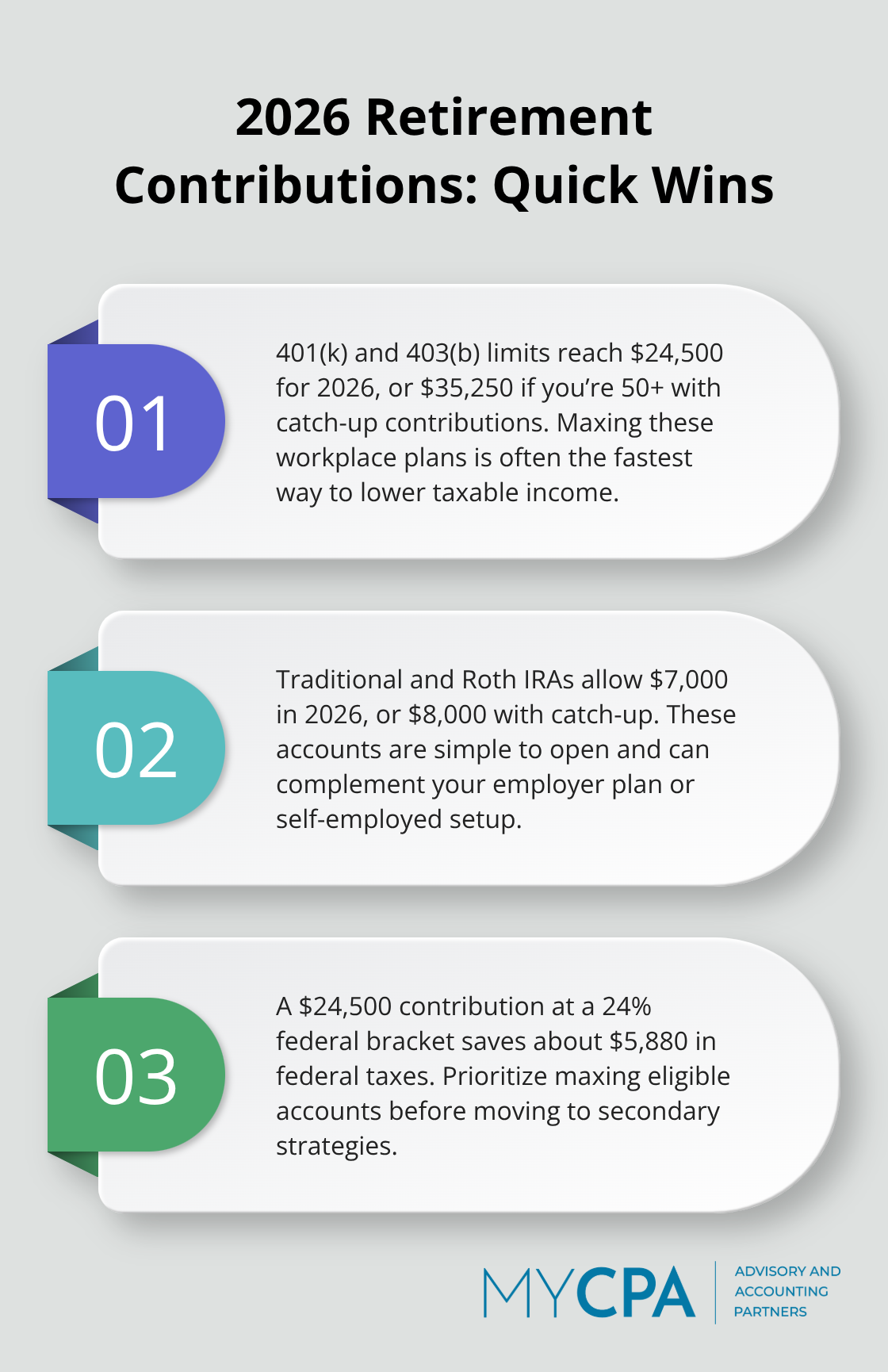 2026 Retirement Contributions: Quick Wins

01

401(k) and 403(b) limits reach \$24,500 for 2026, or \$35,250 if you're 50+ with catch-up contributions. Maxing these workplace plans is often the fastest way to lower taxable income.

02

Traditional and Roth IRAs allow \$7,000 in 2026, or \$8,000 with catch-up. These accounts are simple to open and can complement your employer plan or self-employed setup.

03

A \$24,500 contribution at a 24% federal bracket saves about \$5,880 in federal taxes. Prioritize maxing eligible accounts before moving to secondary strategies.

MYCPA ADVISORY AND ACCOUNTING PARTNERS