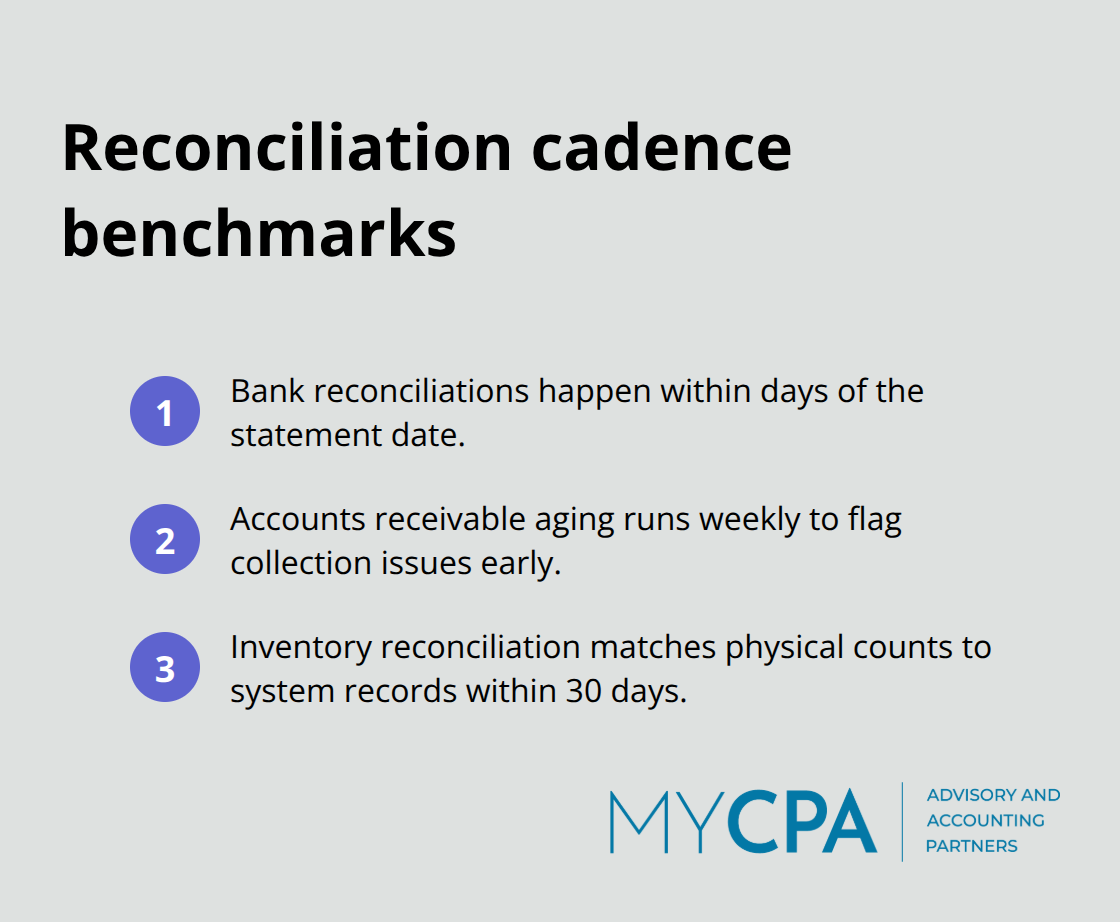 Reconciliation cadence benchmarks

1 Bank reconciliations happen within days of the statement date.

2 Accounts receivable aging runs weekly to flag collection issues early.

3 Inventory reconciliation matches physical counts to system records within 30 days.

MYCPA ADVISORY AND ACCOUNTING PARTNERS