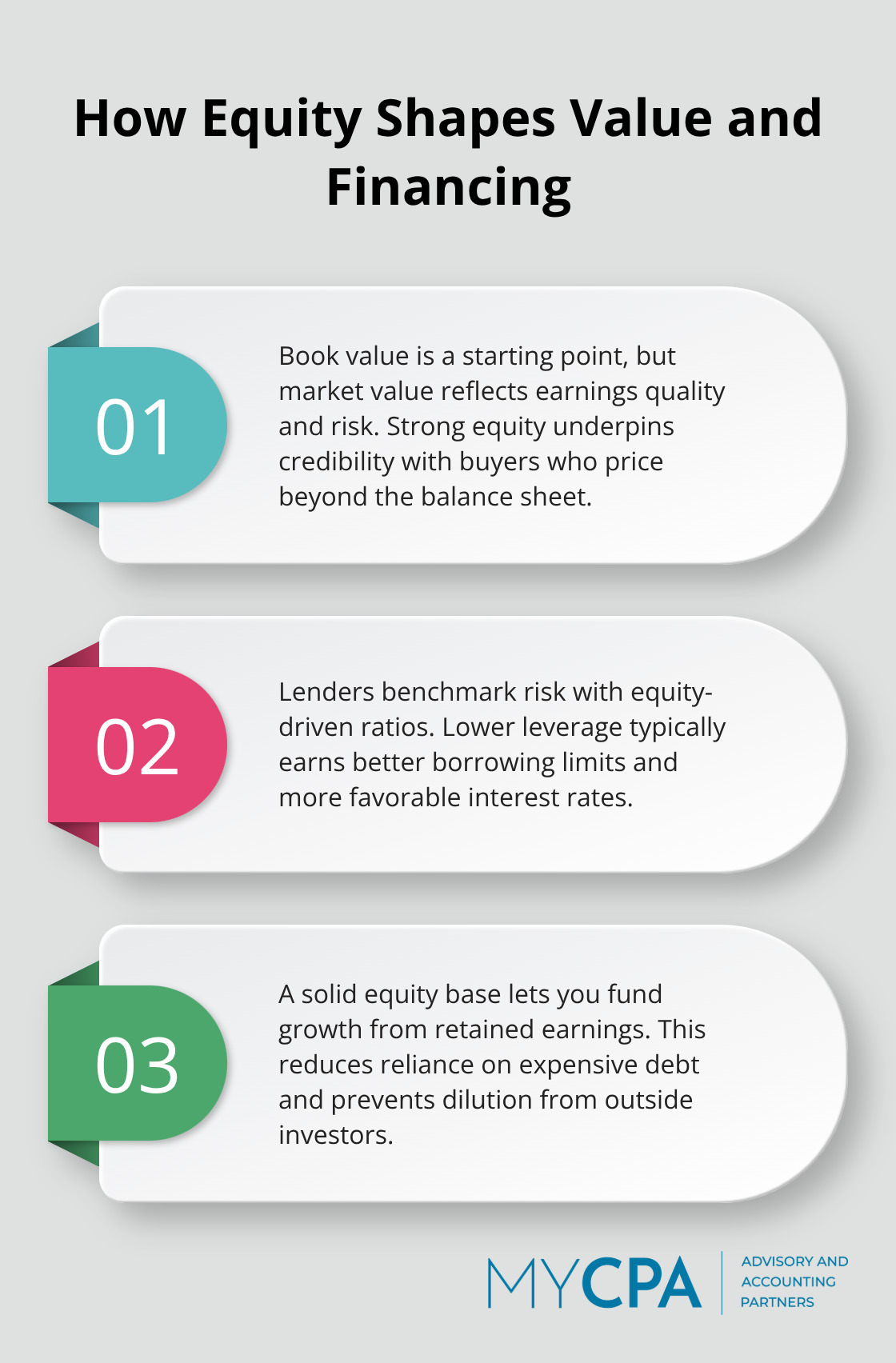 How Equity Shapes Value and Financing

01

Book value is a starting point, but market value reflects earnings quality and risk. Strong equity underpins credibility with buyers who price beyond the balance sheet.

02

Lenders benchmark risk with equity-driven ratios. Lower leverage typically earns better borrowing limits and more favorable interest rates.

03

A solid equity base lets you fund growth from retained earnings. This reduces reliance on expensive debt and prevents dilution from outside investors.

MYCPA
ADVISORY AND ACCOUNTING PARTNERS