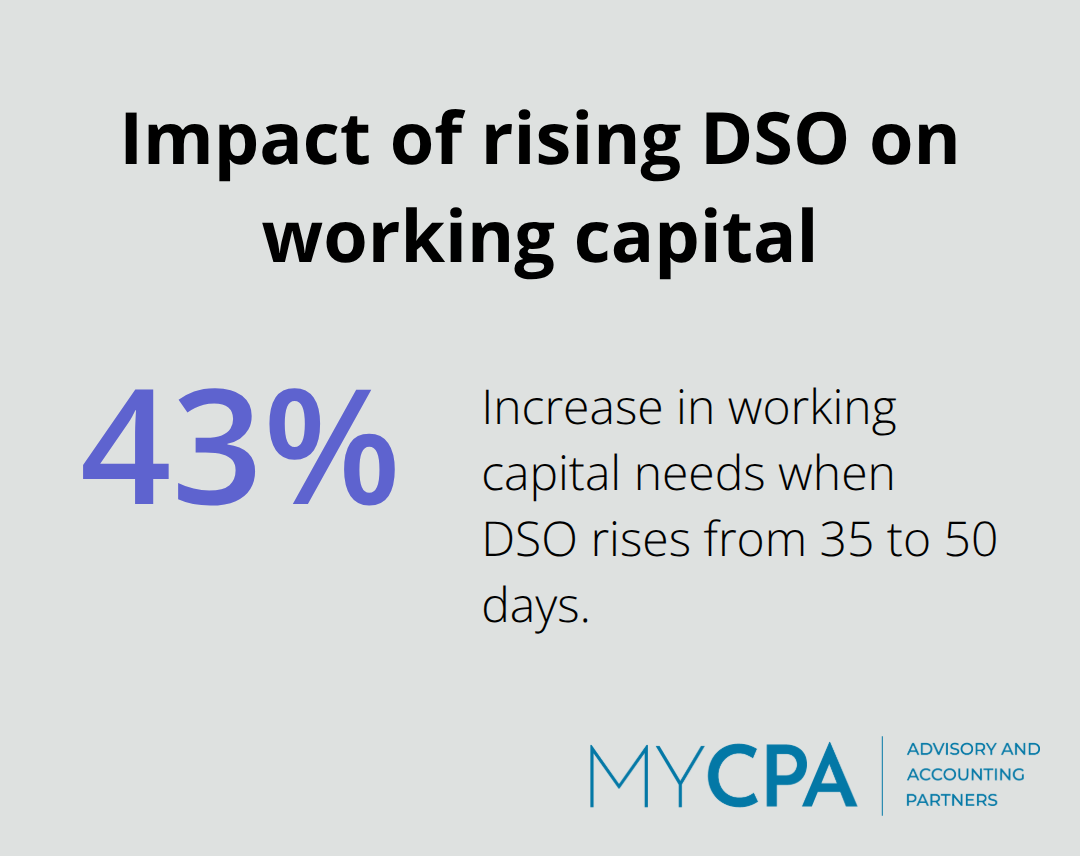 Impact of rising DSO on working capital

43%

Increase in working capital needs when DSO rises from 35 to 50 days.

MYCPA
ADVISORY AND ACCOUNTING PARTNERS