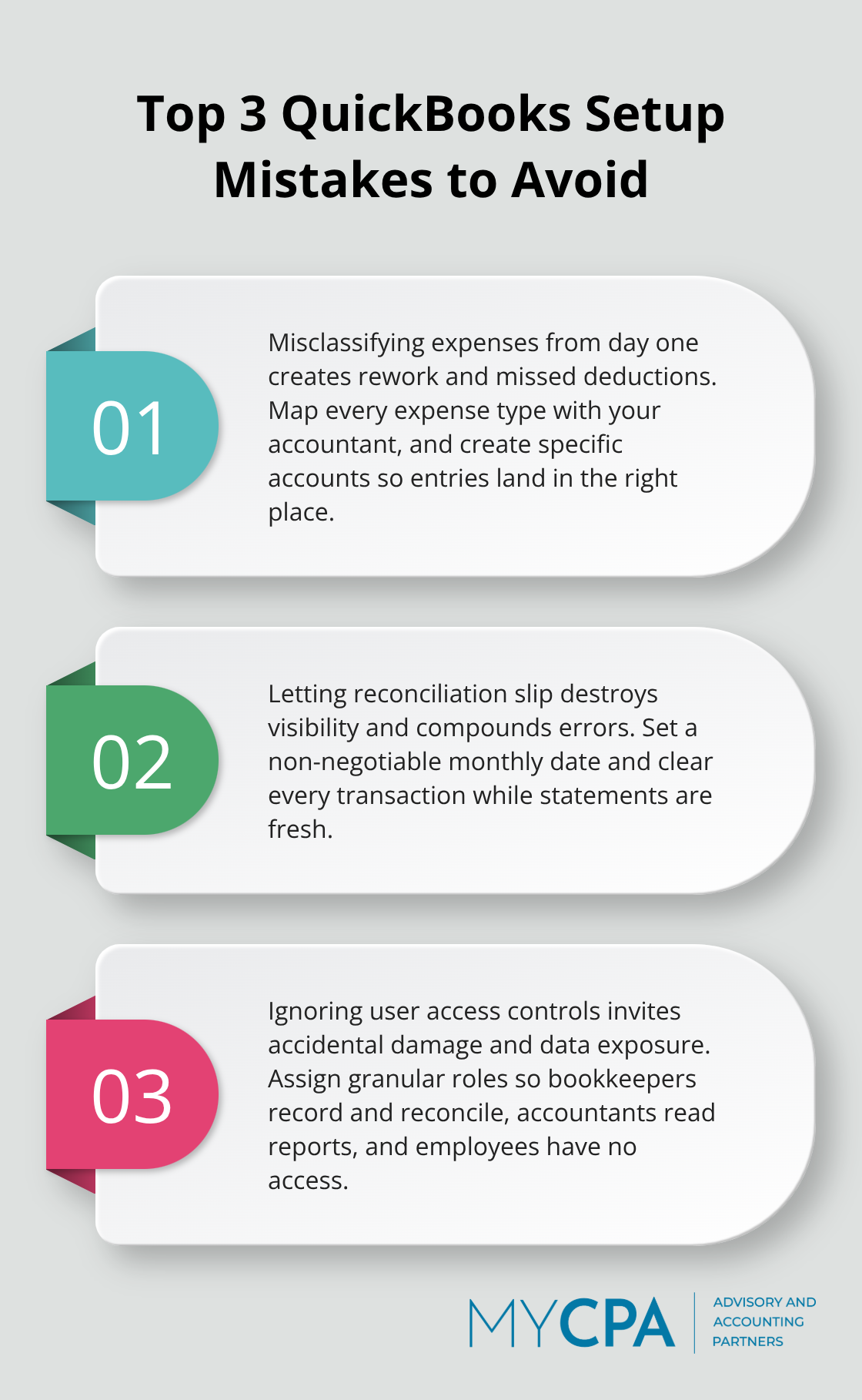 Top 3 QuickBooks Setup Mistakes to Avoid

01

Misclassifying expenses from day one creates rework and missed deductions. Map every expense type with your accountant, and create specific accounts so entries land in the right place.

02

Letting reconciliation slip destroys visibility and compounds errors. Set a non-negotiable monthly date and clear every transaction while statements are fresh.

03

Ignoring user access controls invites accidental damage and data exposure. Assign granular roles so bookkeepers record and reconcile, accountants read reports, and employees have no access.

MYCPA

ADVISORY AND ACCOUNTING PARTNERS