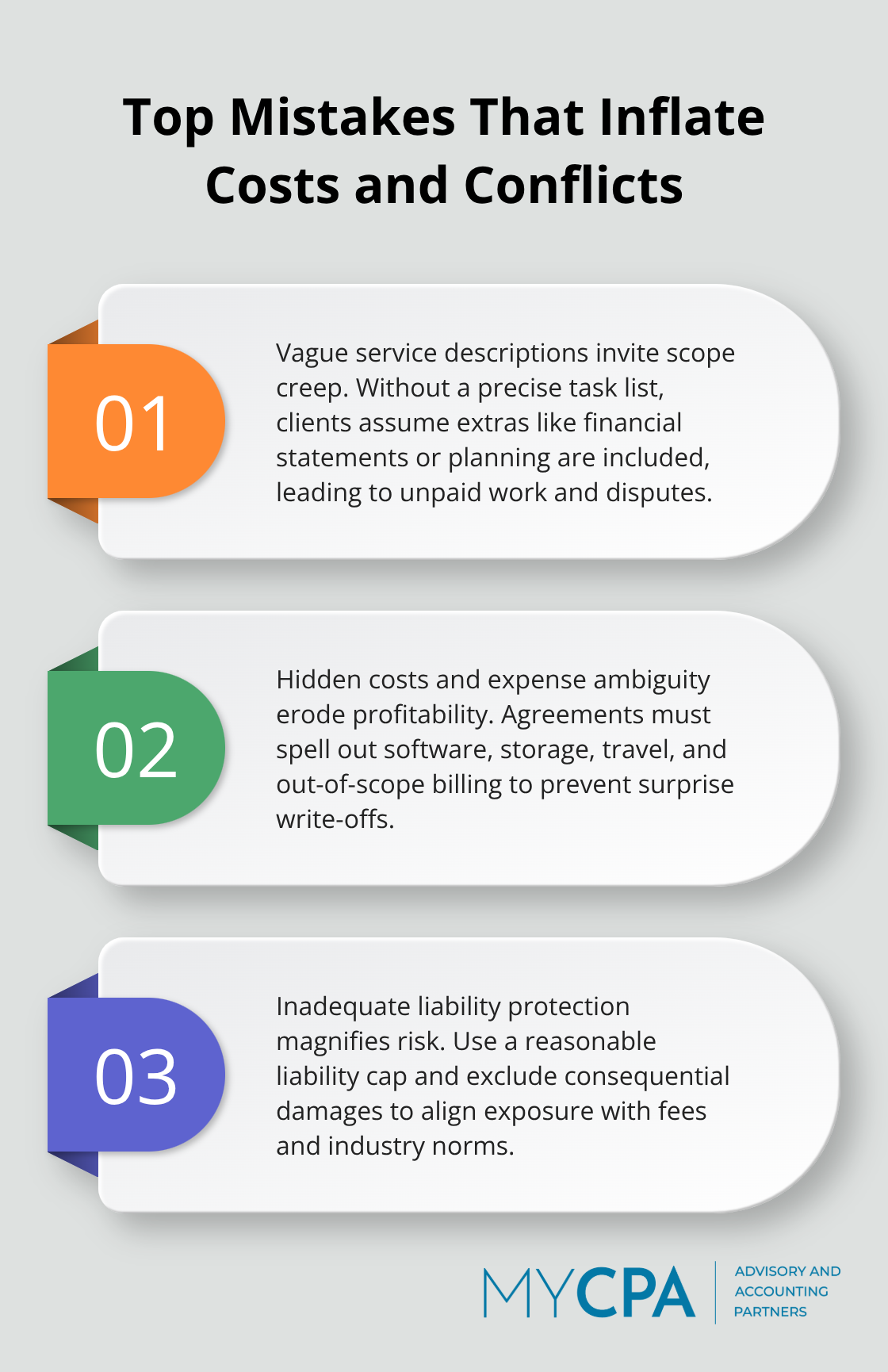 Top Mistakes That Inflate Costs and Conflicts

01

Vague service descriptions invite scope creep. Without a precise task list, clients assume extras like financial statements or planning are included, leading to unpaid work and disputes.

02

Hidden costs and expense ambiguity erode profitability. Agreements must spell out software, storage, travel, and out-of-scope billing to prevent surprise write-offs.

03

Inadequate liability protection magnifies risk. Use a reasonable liability cap and exclude consequential damages to align exposure with fees and industry norms.

MYCPA
ADVISORY AND ACCOUNTING PARTNERS