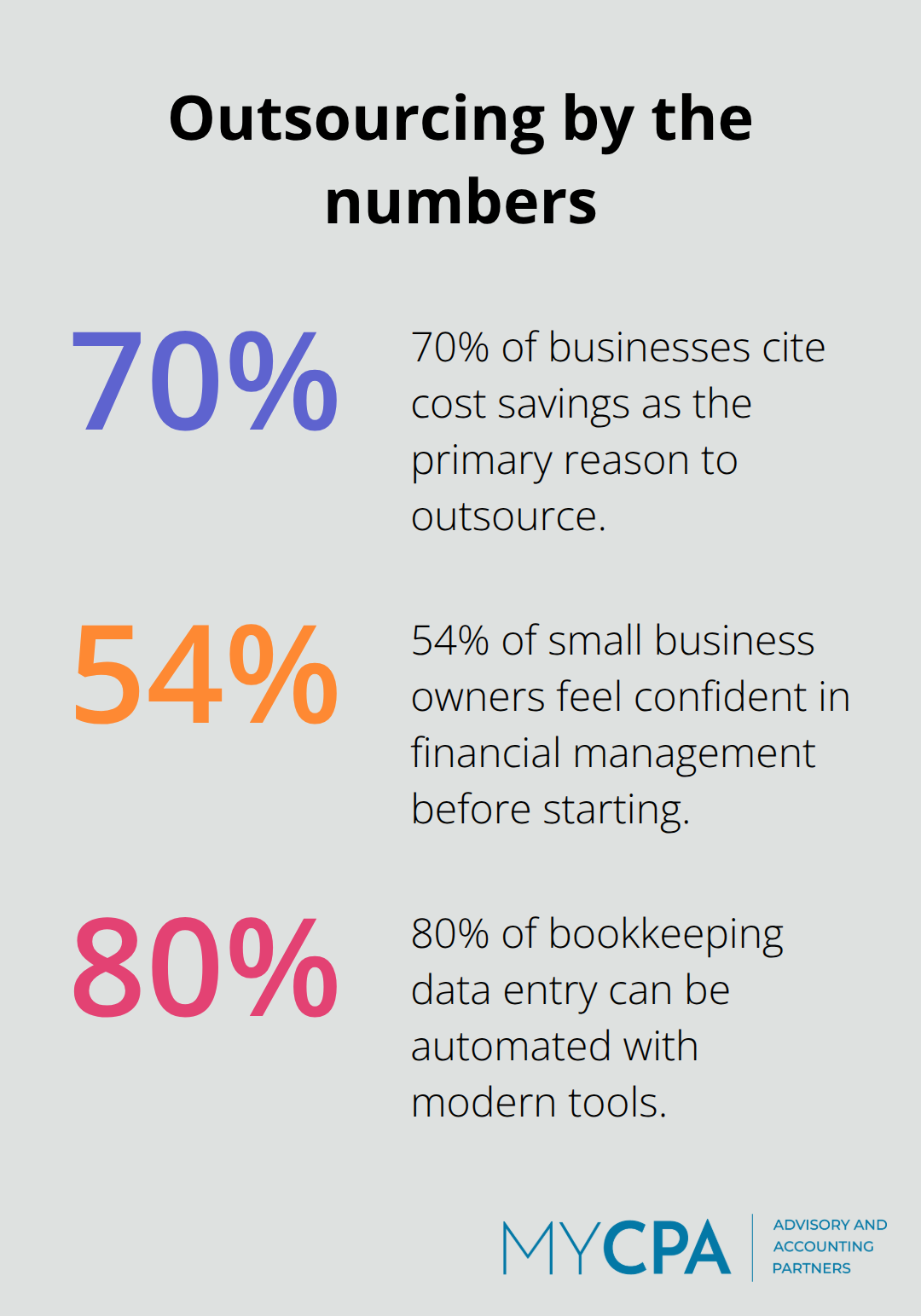 Outsourcing by the numbers

70%

70% of businesses cite cost savings as the primary reason to outsource.

54%

54% of small business owners feel confident in financial management before starting.

80%

80% of bookkeeping data entry can be automated with modern tools.

MYCPA

ADVISORY AND ACCOUNTING PARTNERS