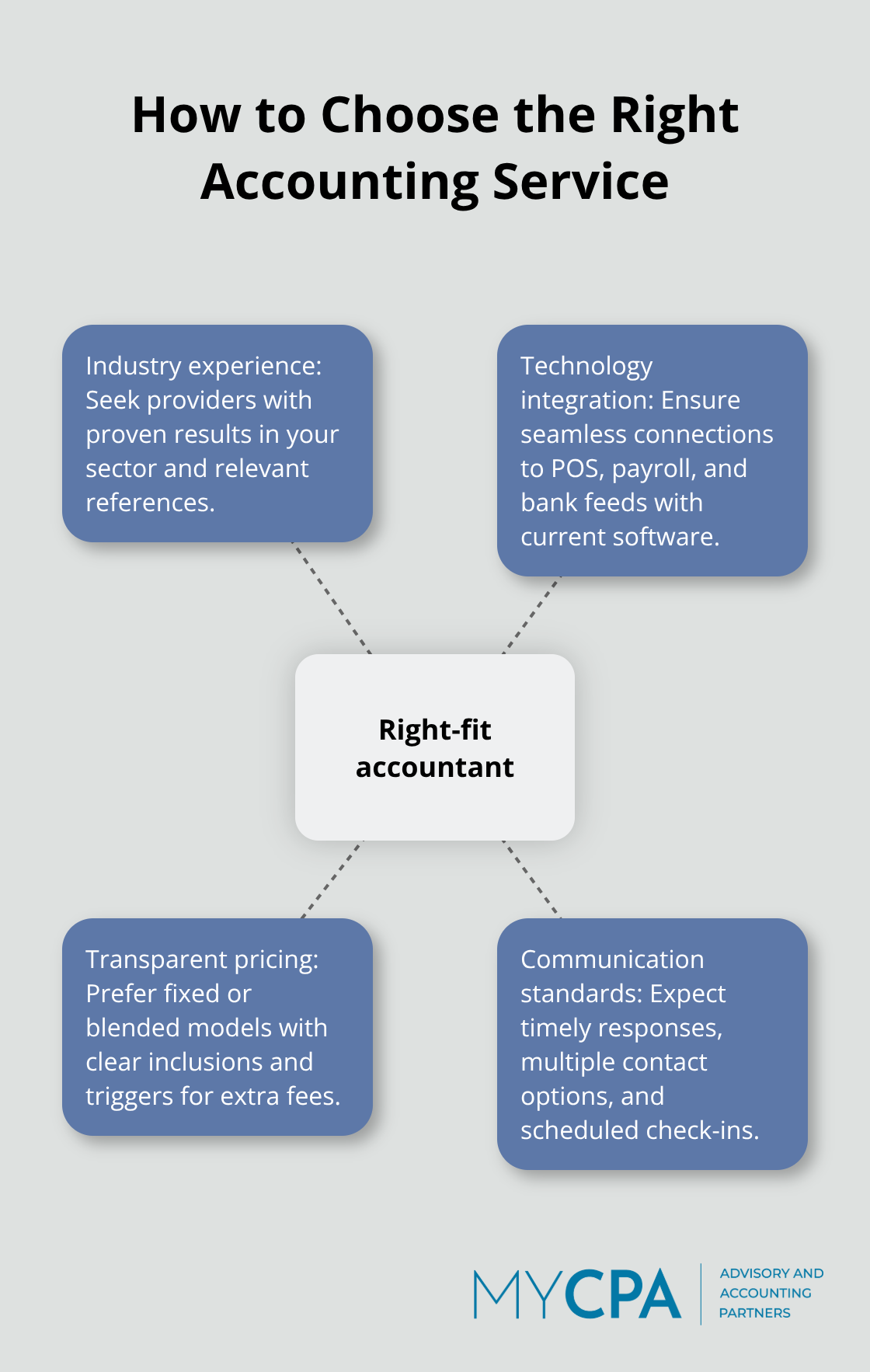 How to Choose the Right Accounting Service

Industry experience: Seek providers with proven results in your sector and relevant references.

Technology integration: Ensure seamless connections to POS, payroll, and bank feeds with current software.

Right-fit accountant

Transparent pricing: Prefer fixed or blended models with clear inclusions and triggers for extra fees.

Communication standards: Expect timely responses, multiple contact options, and scheduled check-ins.

MYCPA

ADVISORY AND ACCOUNTING PARTNERS