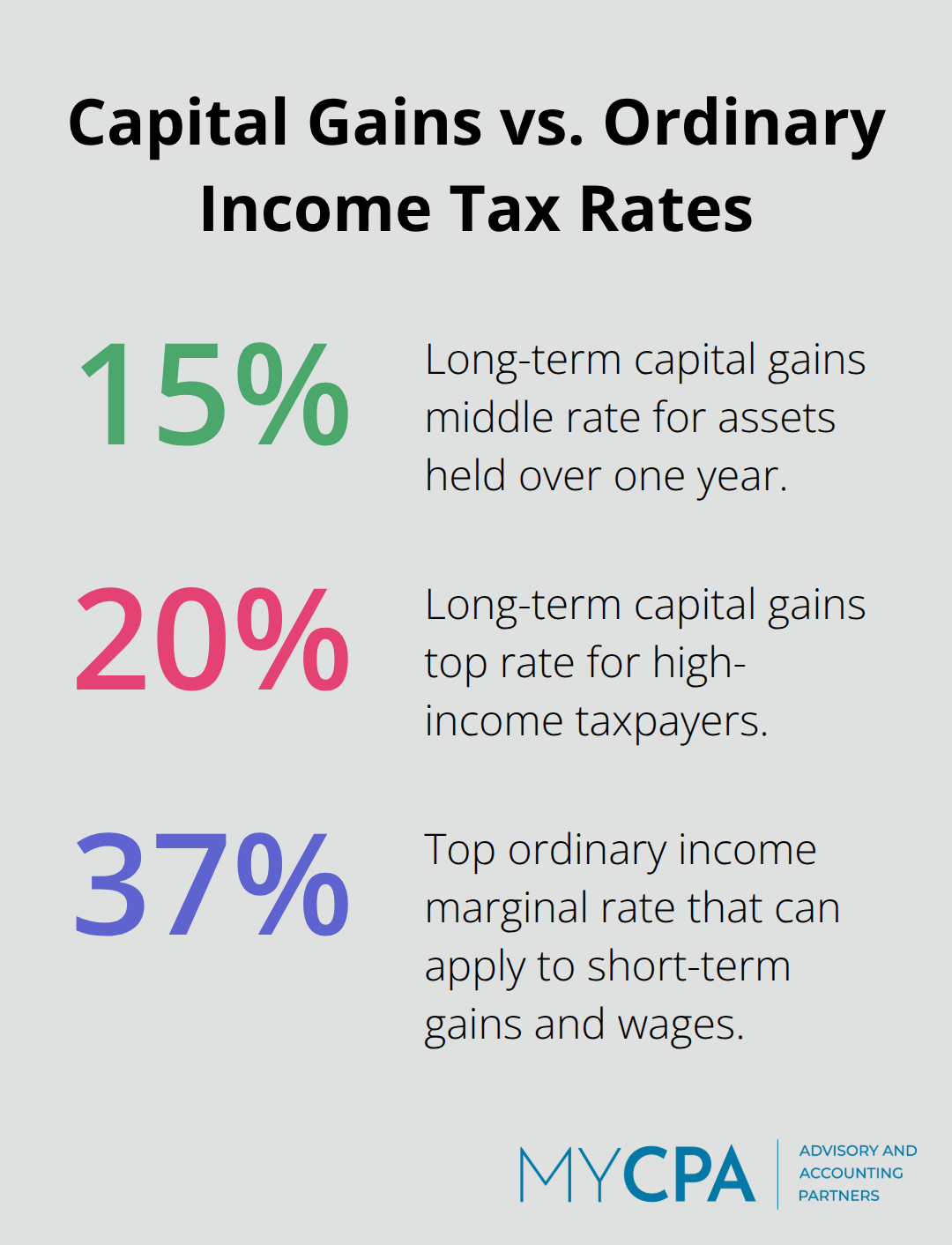 Capital Gains vs. Ordinary Income Tax Rates

15%

Long-term capital gains middle rate for assets held over one year.

20%

Long-term capital gains top rate for high-income taxpayers.

37%

Top ordinary income marginal rate that can apply to short-term gains and wages.

MYCPA

ADVISORY AND ACCOUNTING PARTNERS