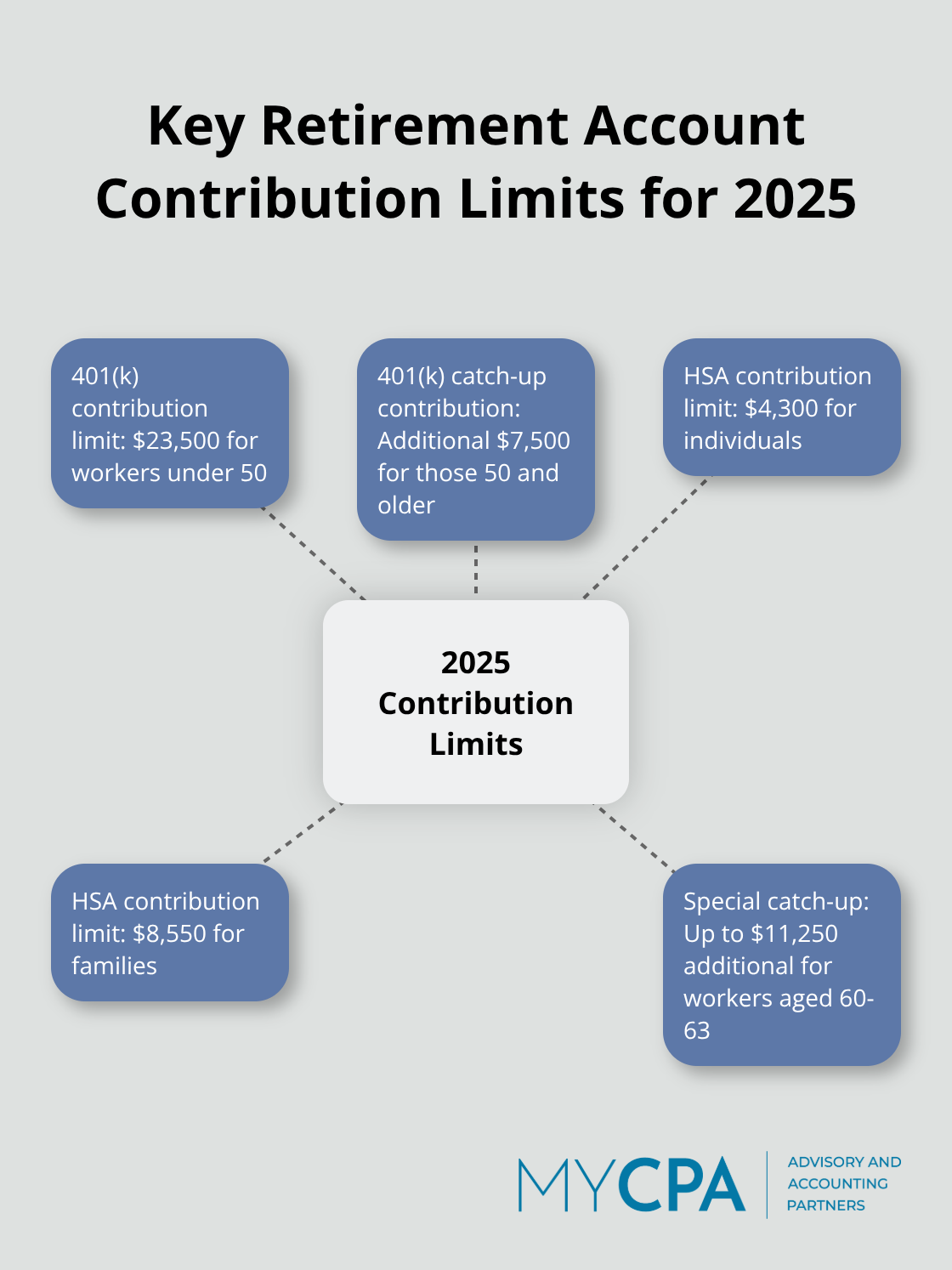 Key Retirement Account Contribution Limits for 2025

401(k) contribution limit: $23,500 for workers under 50

401(k) catch-up contribution: Additional $7,500 for those 50 and older

HSA contribution limit: $4,300 for individuals

2025 Contribution Limits

HSA contribution limit: $8,550 for families

Special catch-up: Up to $11,250 additional for workers aged 60-63

MYCPA
ADVISORY AND ACCOUNTING PARTNERS