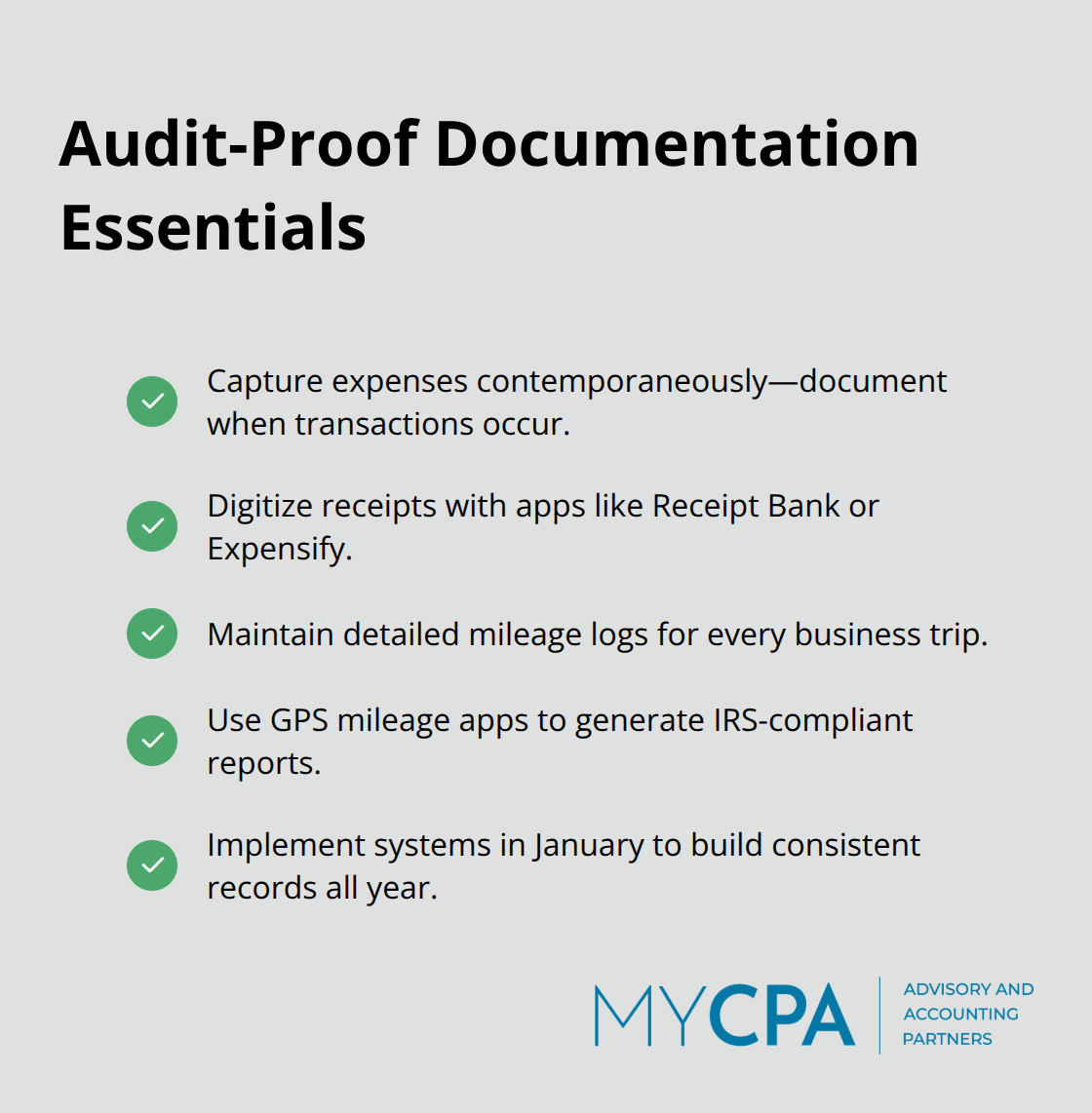 Audit-Proof Documentation Essentials

Capture expenses contemporaneously—document when transactions occur.

Digitize receipts with apps like Receipt Bank or Expensify.

Maintain detailed mileage logs for every business trip.

Use GPS mileage apps to generate IRS-compliant reports.

Implement systems in January to build consistent records all year.

MYCPA ADVISORY AND ACCOUNTING PARTNERS