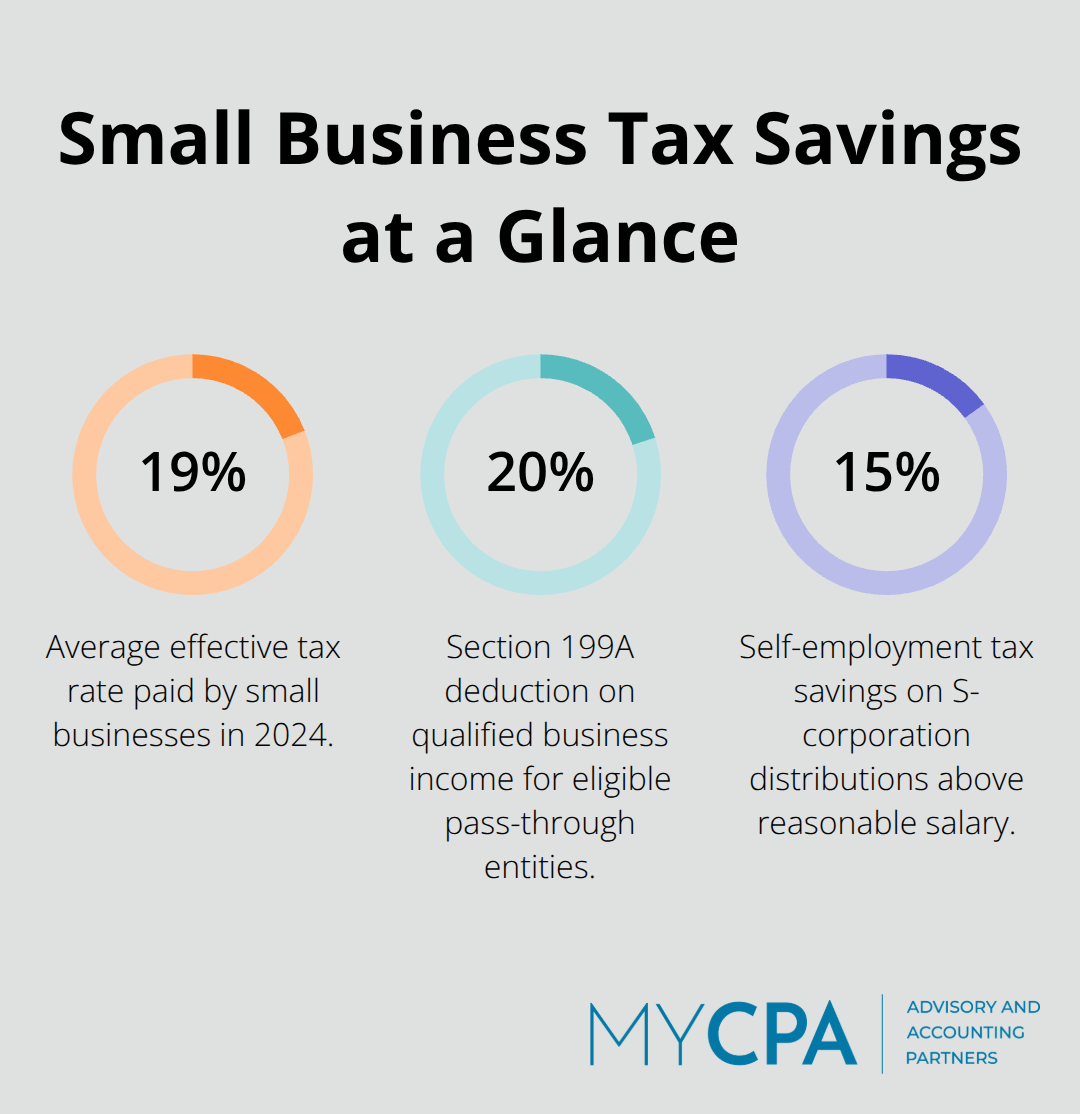 Small Business Tax Savings at a Glance

19%

Average effective tax rate paid by small businesses in 2024.

20%

Section 199A deduction on qualified business income for eligible pass-through entities.

15%

Self-employment tax savings on S-corporation distributions above reasonable salary.

MYCPA ADVISORY AND ACCOUNTING PARTNERS