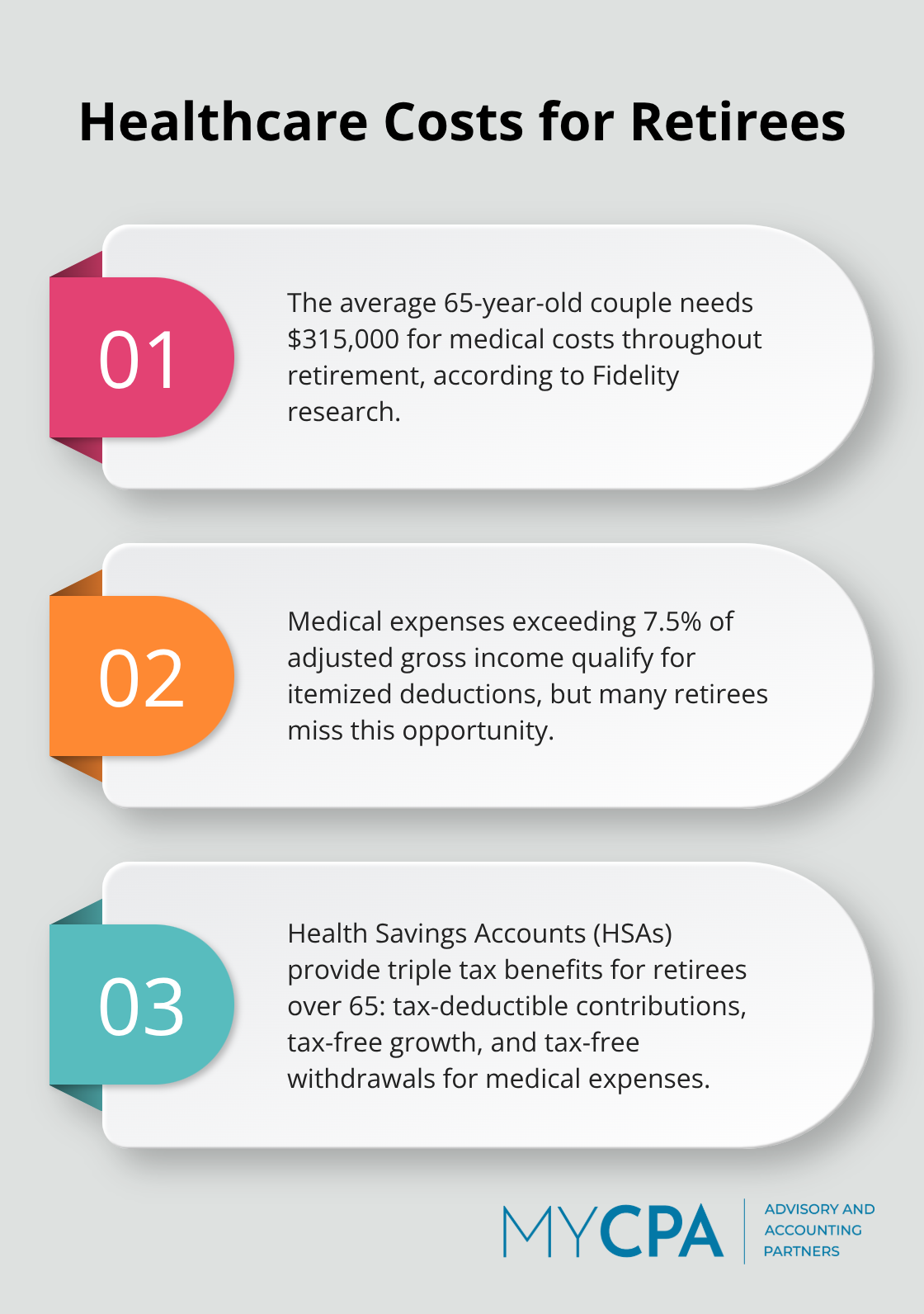 Healthcare Costs for Retirees

01

The average 65-year-old couple needs \$315,000 for medical costs throughout retirement, according to Fidelity research.

02

Medical expenses exceeding 7.5% of adjusted gross income qualify for itemized deductions, but many retirees miss this opportunity.

03

Health Savings Accounts (HSAs) provide triple tax benefits for retirees over 65: tax-deductible contributions, tax-free growth, and tax-free withdrawals for medical expenses.

MYCPA ADVISORY AND ACCOUNTING PARTNERS