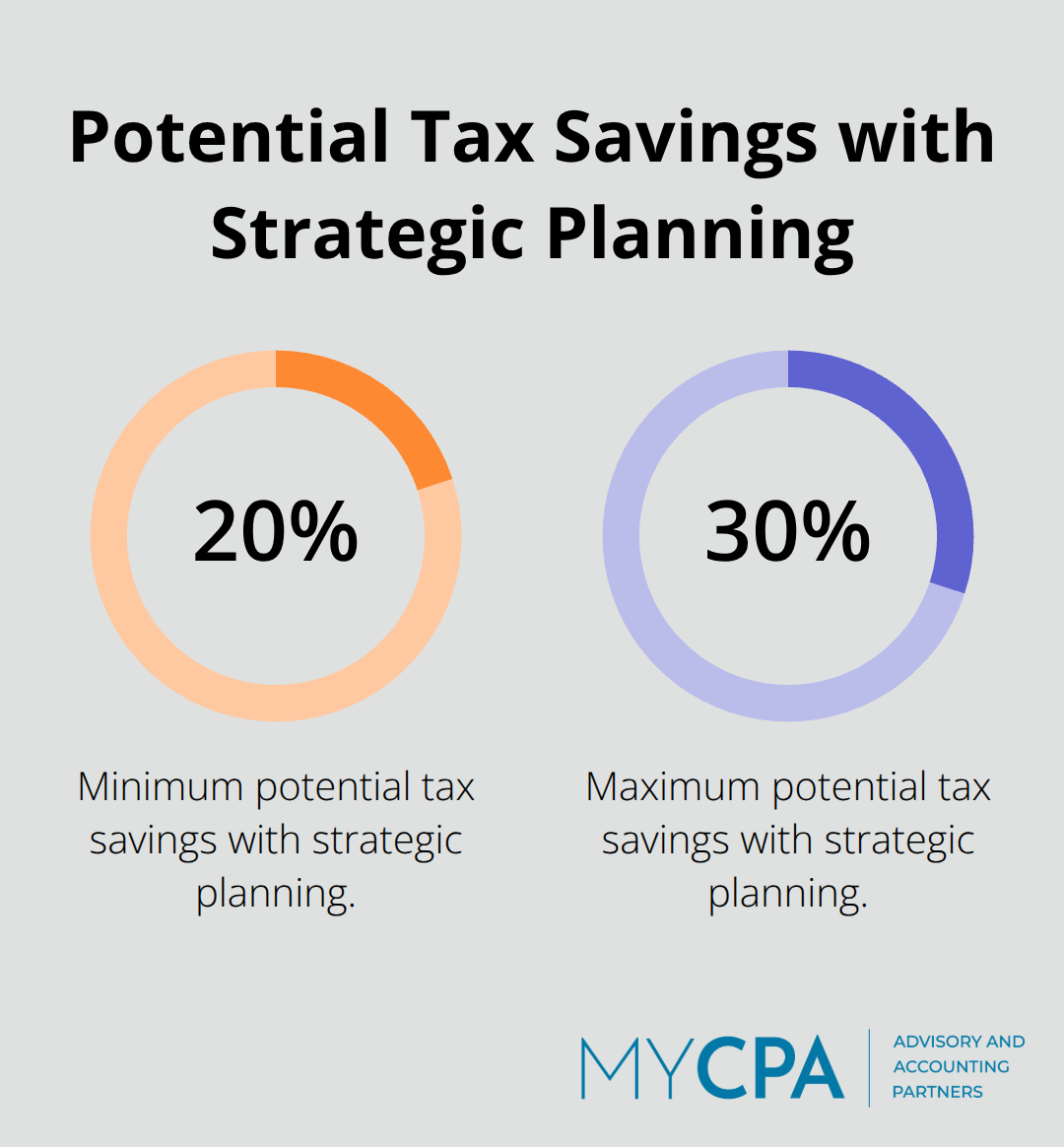 Potential Tax Savings with Strategic Planning

20%

Minimum potential tax savings with strategic planning.

30%

Maximum potential tax savings with strategic planning.

MYCPA

ADVISORY AND ACCOUNTING PARTNERS