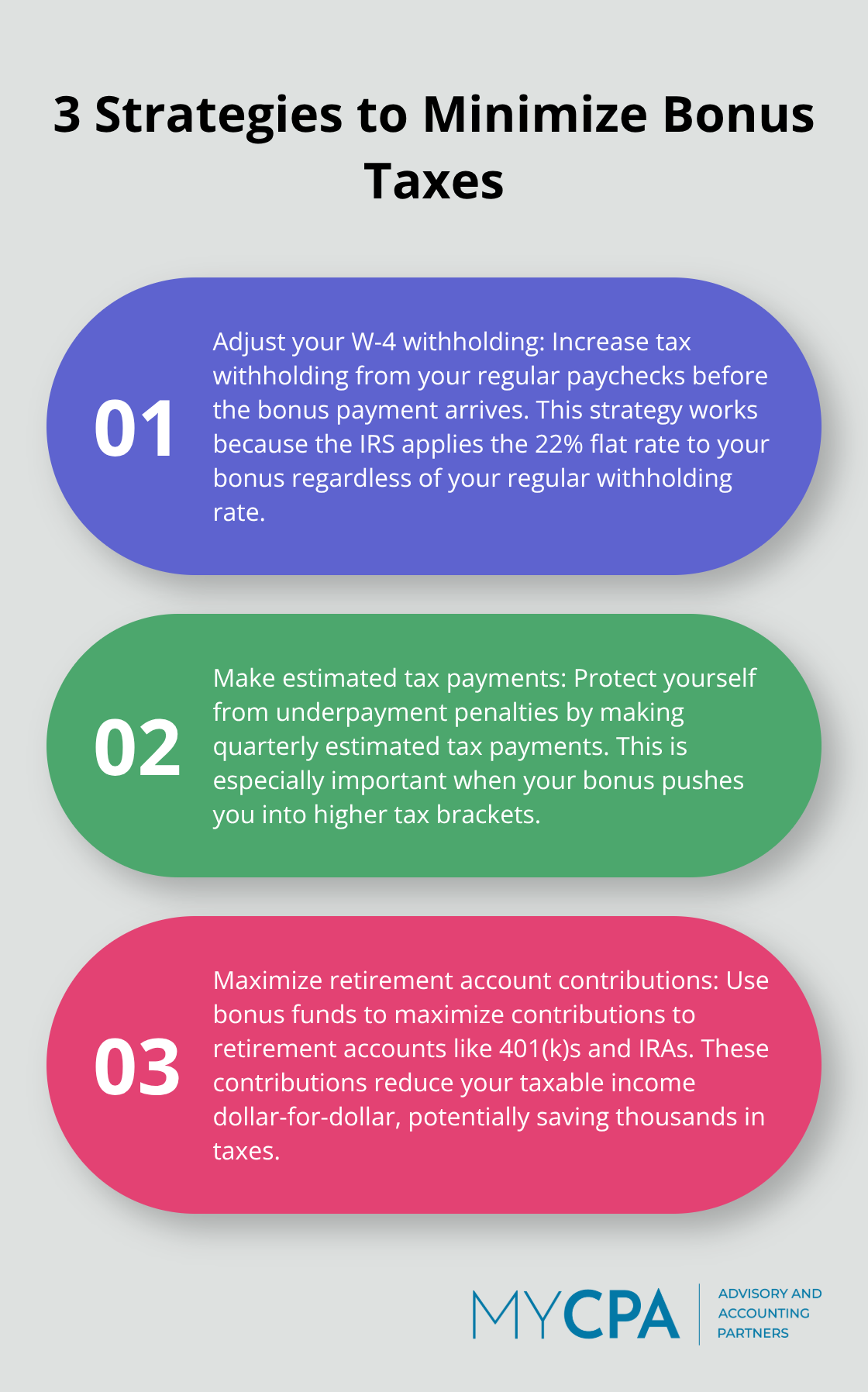 3 Strategies to Minimize Bonus Taxes

01

Adjust your W-4 withholding: Increase tax withholding from your regular paychecks before the bonus payment arrives. This strategy works because the IRS applies the 22% flat rate to your bonus regardless of your regular withholding rate.

02

Make estimated tax payments: Protect yourself from underpayment penalties by making quarterly estimated tax payments. This is especially important when your bonus pushes you into higher tax brackets.

03

Maximize retirement account contributions: Use bonus funds to maximize contributions to retirement accounts like 401(k)s and IRAs. These contributions reduce your taxable income dollar-for-dollar, potentially saving thousands in taxes.

MYCPA

ADVISORY AND ACCOUNTING PARTNERS