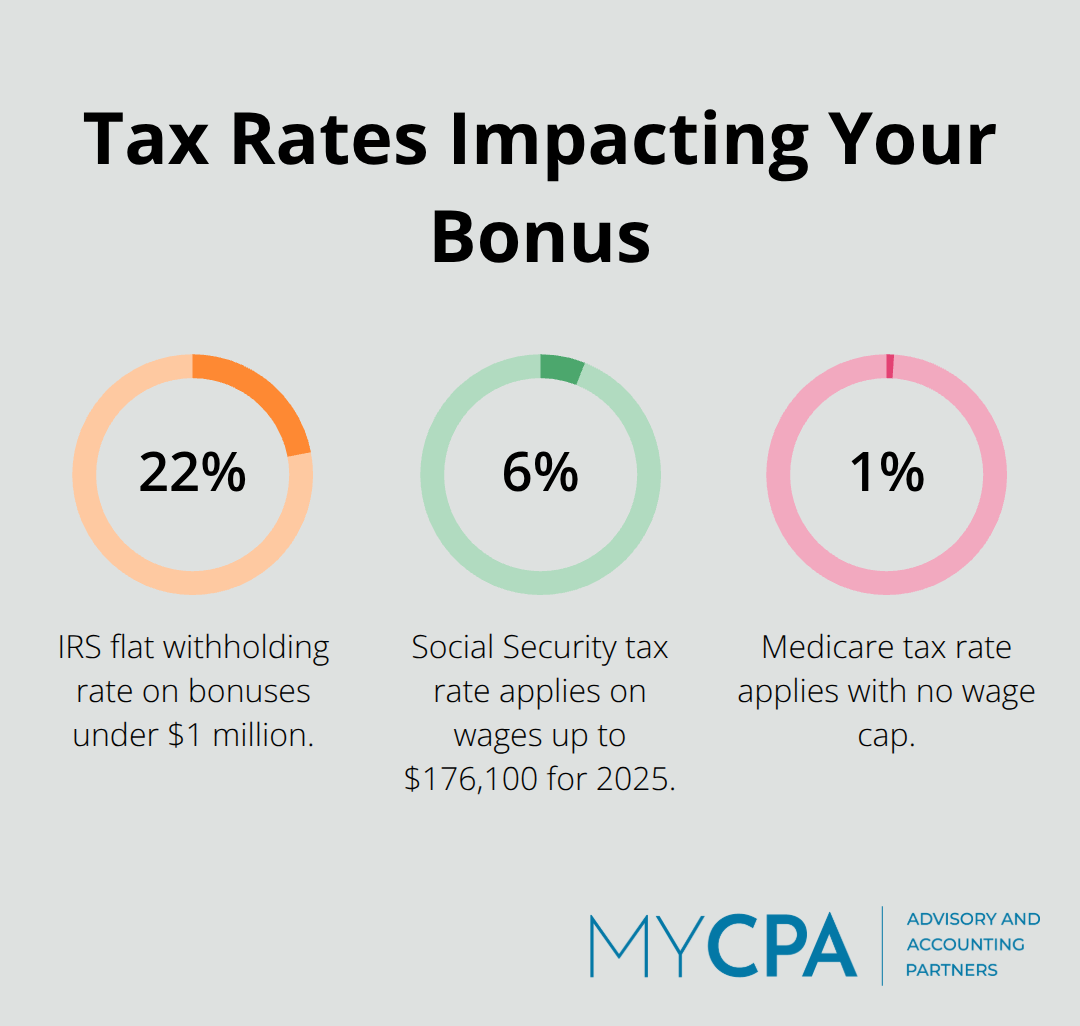 Tax Rates Impacting Your Bonus

22%

IRS flat withholding rate on bonuses under $1 million.

6%

Social Security tax rate applies on wages up to $176,100 for 2025.

1%

Medicare tax rate applies with no wage cap.

MYCPA

ADVISORY AND ACCOUNTING PARTNERS