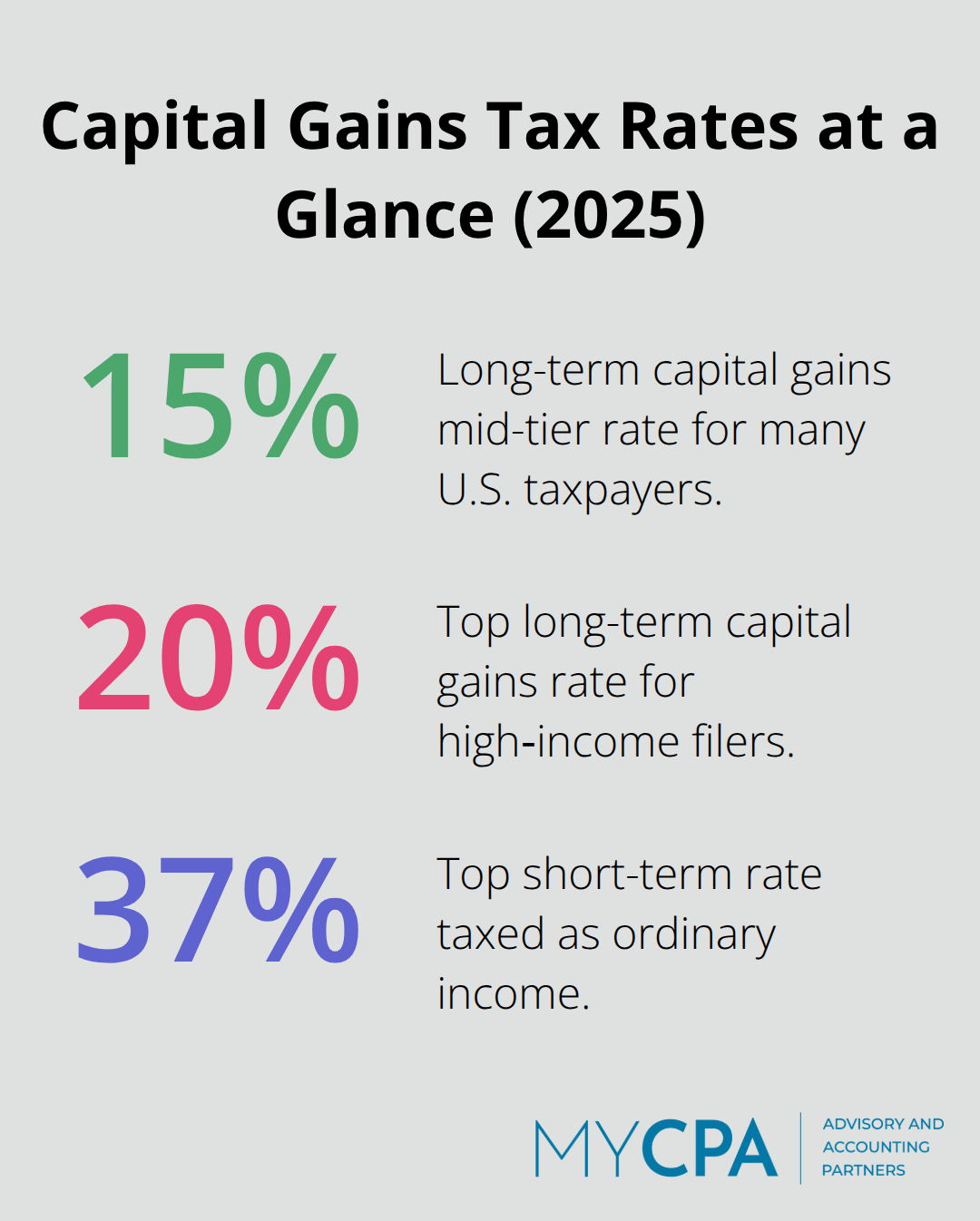 Capital Gains Tax Rates at a Glance (2025)

15%

Long-term capital gains mid-tier rate for many U.S. taxpayers.

20%

Top long-term capital gains rate for high-income filers.

37%

Top short-term rate taxed as ordinary income.

MYCPA

ADVISORY AND ACCOUNTING PARTNERS