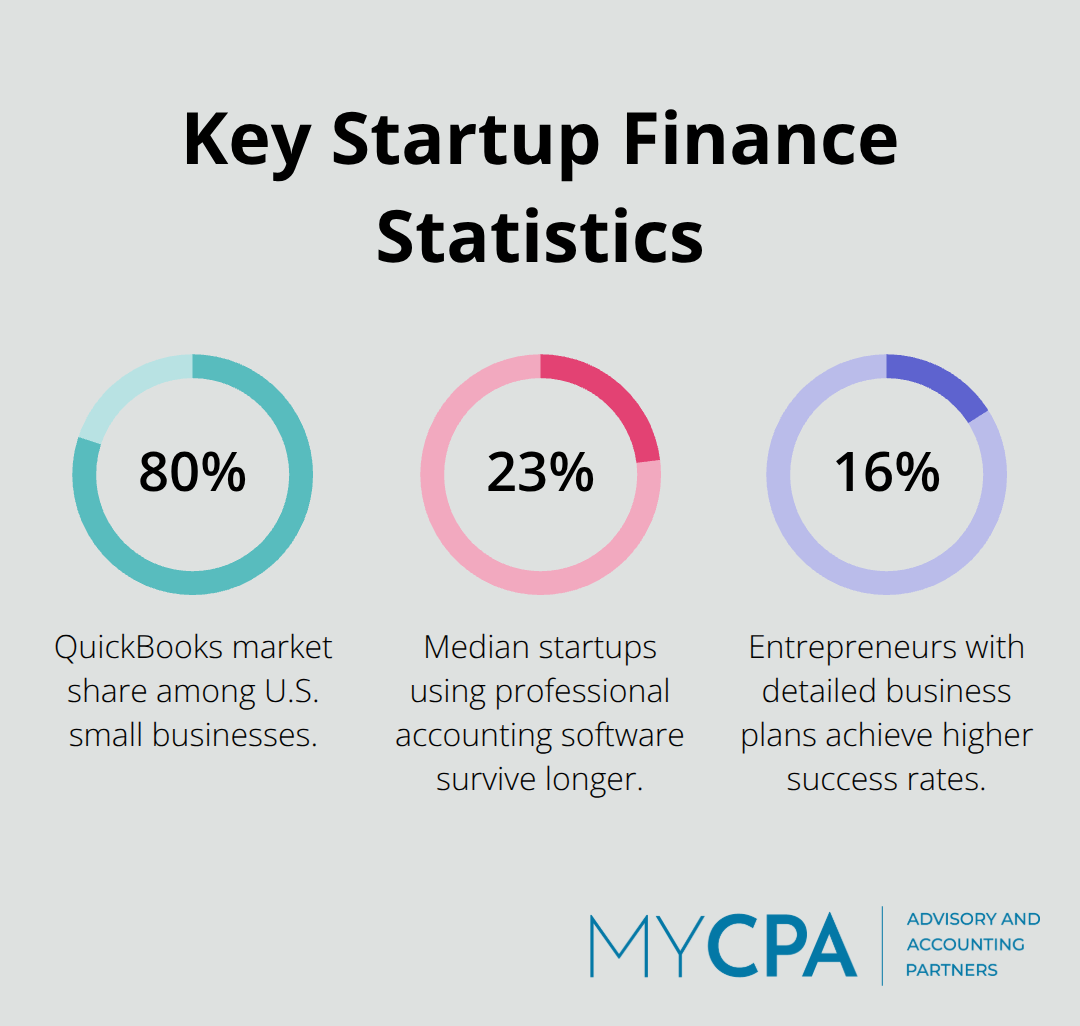 Key Startup Finance Statistics

80%

QuickBooks market share among U.S. small businesses.

23%

Median startups using professional accounting software survive longer.

16%

Entrepreneurs with detailed business plans achieve higher success rates.

MYCPA

ADVISORY AND ACCOUNTING PARTNERS