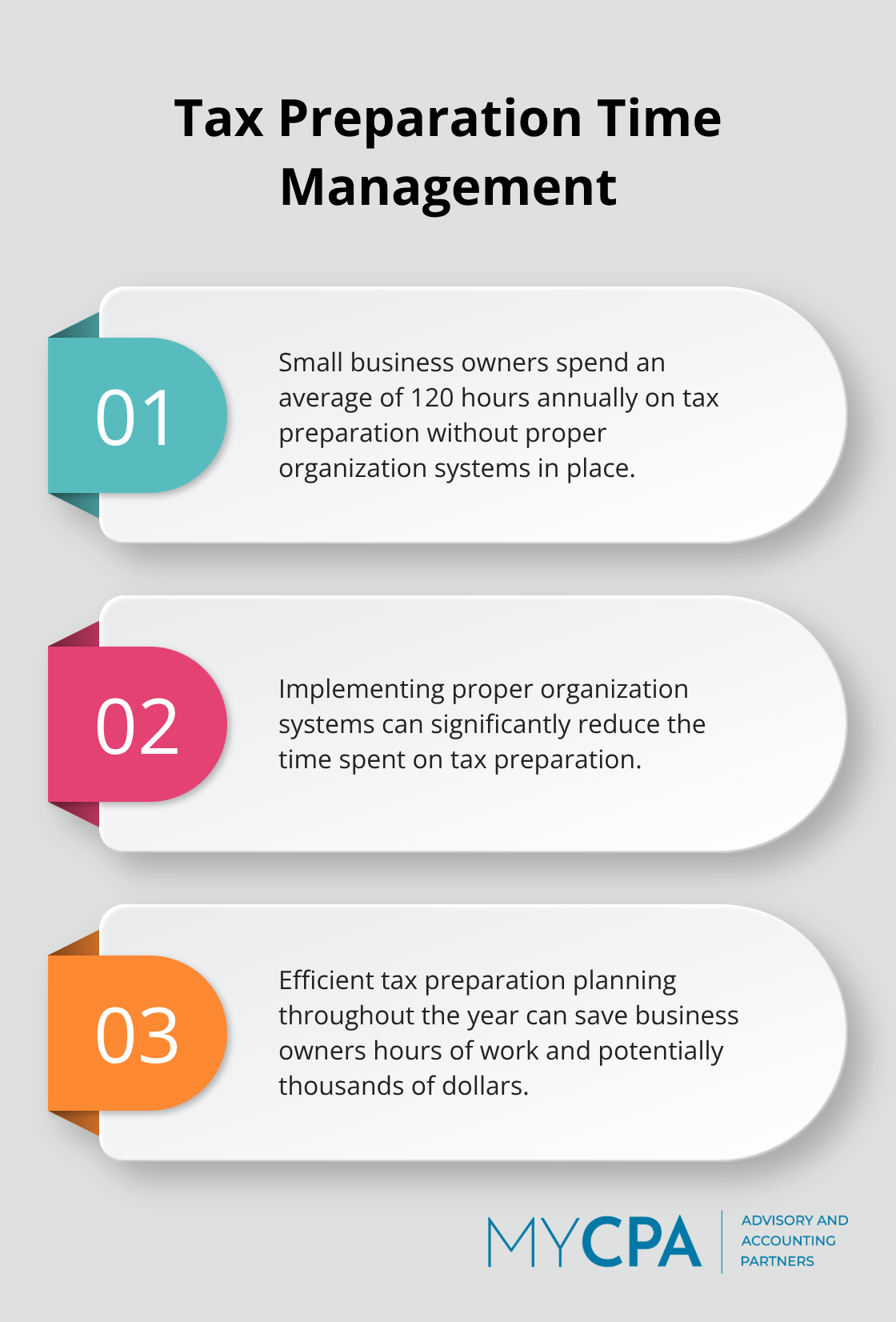 Tax Preparation Time Management

01

Small business owners spend an average of 120 hours annually on tax preparation without proper organization systems in place.

02

Implementing proper organization systems can significantly reduce the time spent on tax preparation.

03

Efficient tax preparation planning throughout the year can save business owners hours of work and potentially thousands of dollars.

MYCPA
ADVISORY AND ACCOUNTING PARTNERS