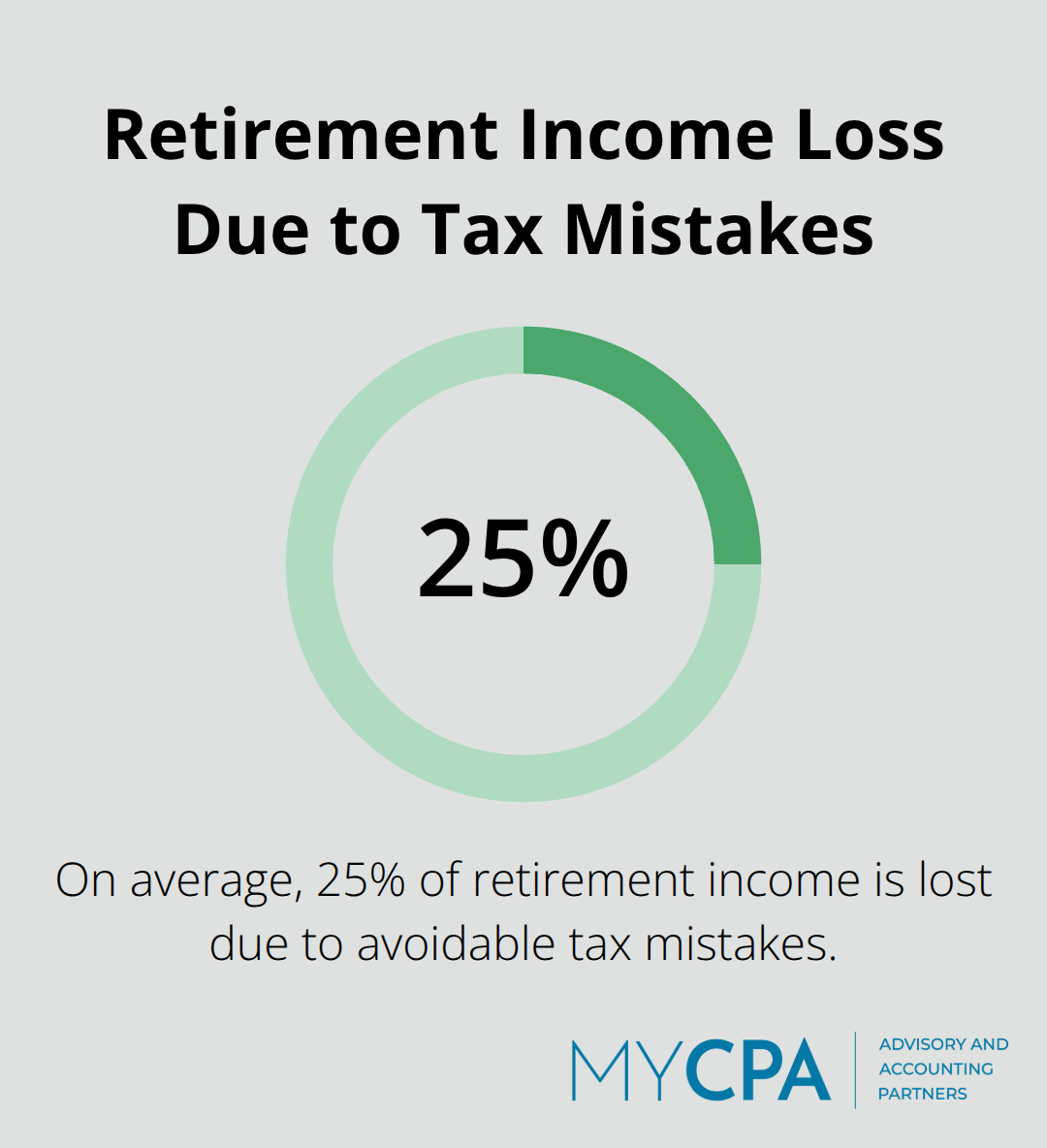 Retirement Income Loss Due to Tax Mistakes

25%

On average, 25% of retirement income is lost due to avoidable tax mistakes.

MYCPA
ADVISORY AND ACCOUNTING PARTNERS