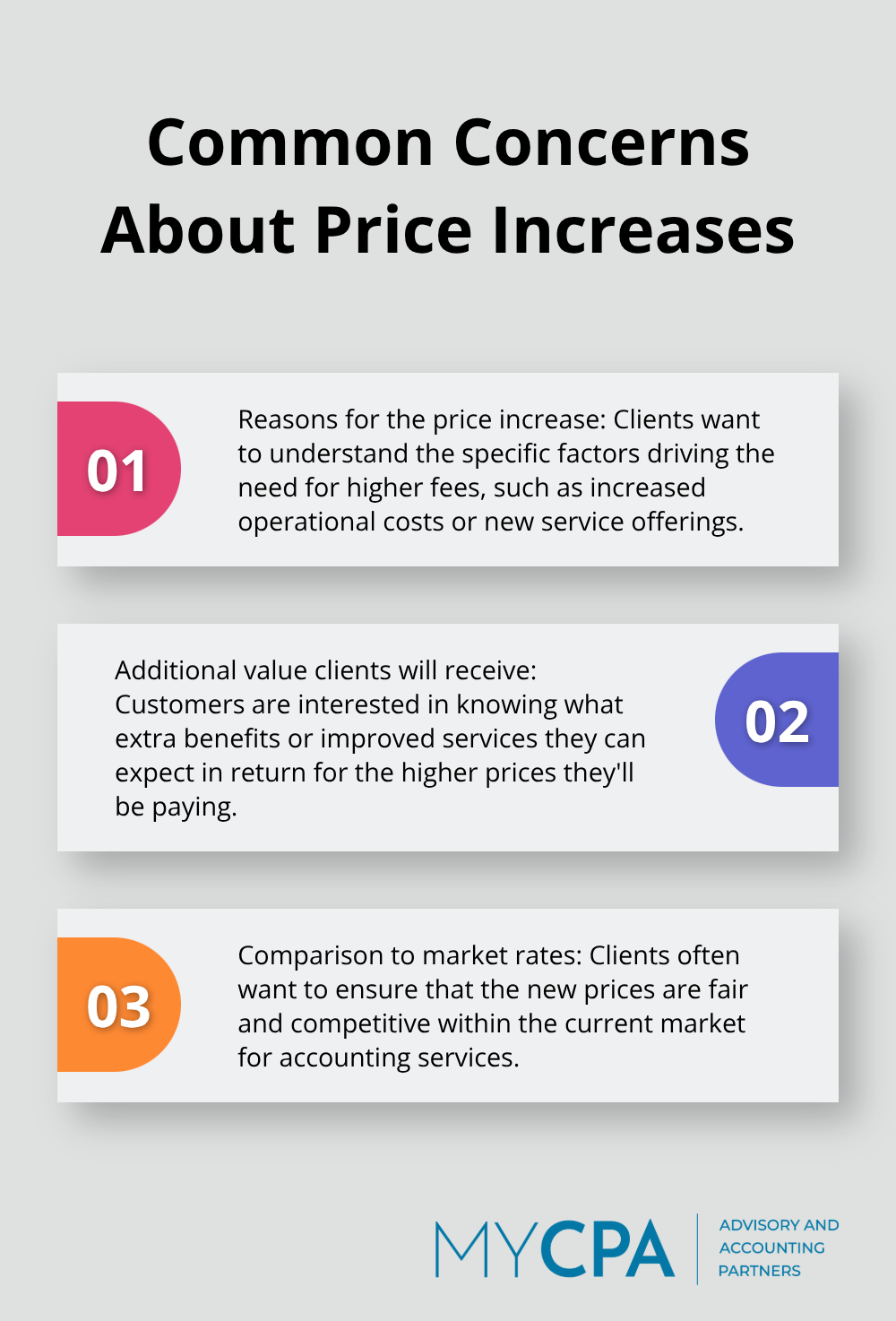 Common Concerns About Price Increases

01

Reasons for the price increase: Clients want to understand the specific factors driving the need for higher fees, such as increased operational costs or new service offerings.

Additional value clients will receive: Customers are interested in knowing what extra benefits or improved services they can expect in return for the higher prices they'll be paying.

02

03

Comparison to market rates: Clients often want to ensure that the new prices are fair and competitive within the current market for accounting services.

MYCPA

ADVISORY AND ACCOUNTING PARTNERS