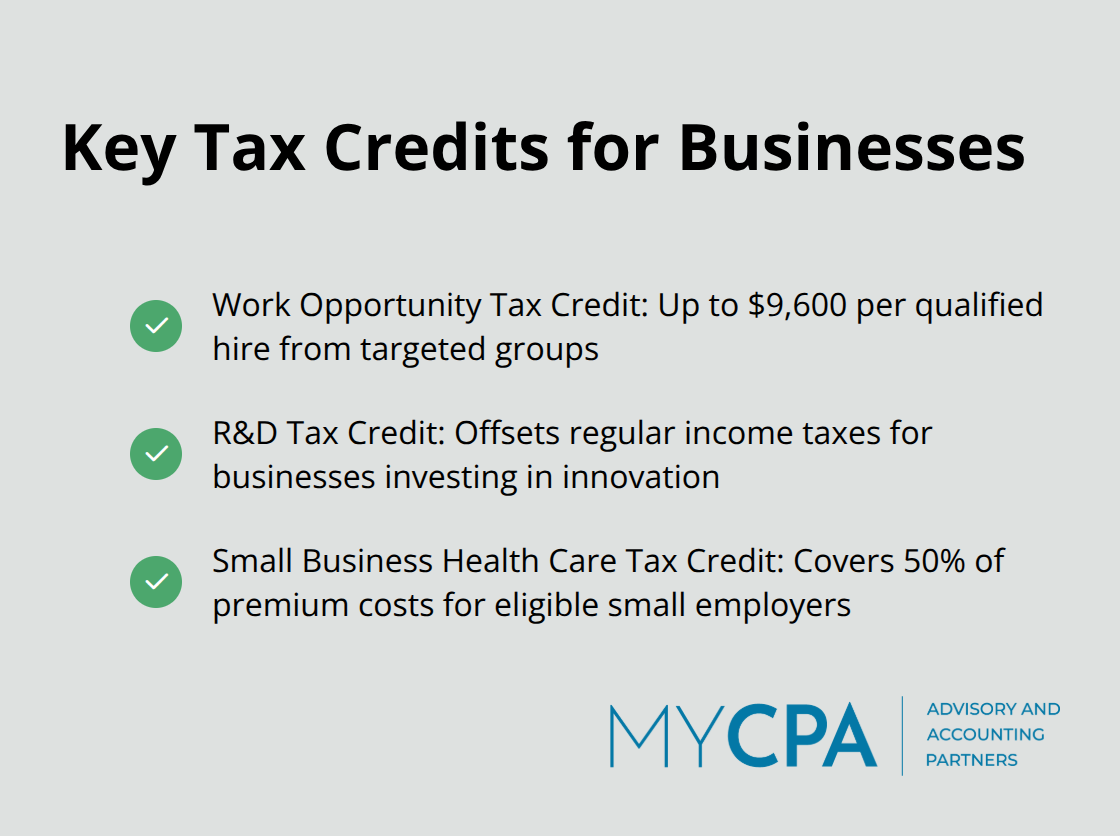 Key Tax Credits for Businesses

Work Opportunity Tax Credit: Up to \$9,600 per qualified hire from targeted groups

R&D Tax Credit: Offsets regular income taxes for businesses investing in innovation

Small Business Health Care Tax Credit: Covers 50% of premium costs for eligible small employers

MYCPA

ADVISORY AND ACCOUNTING PARTNERS