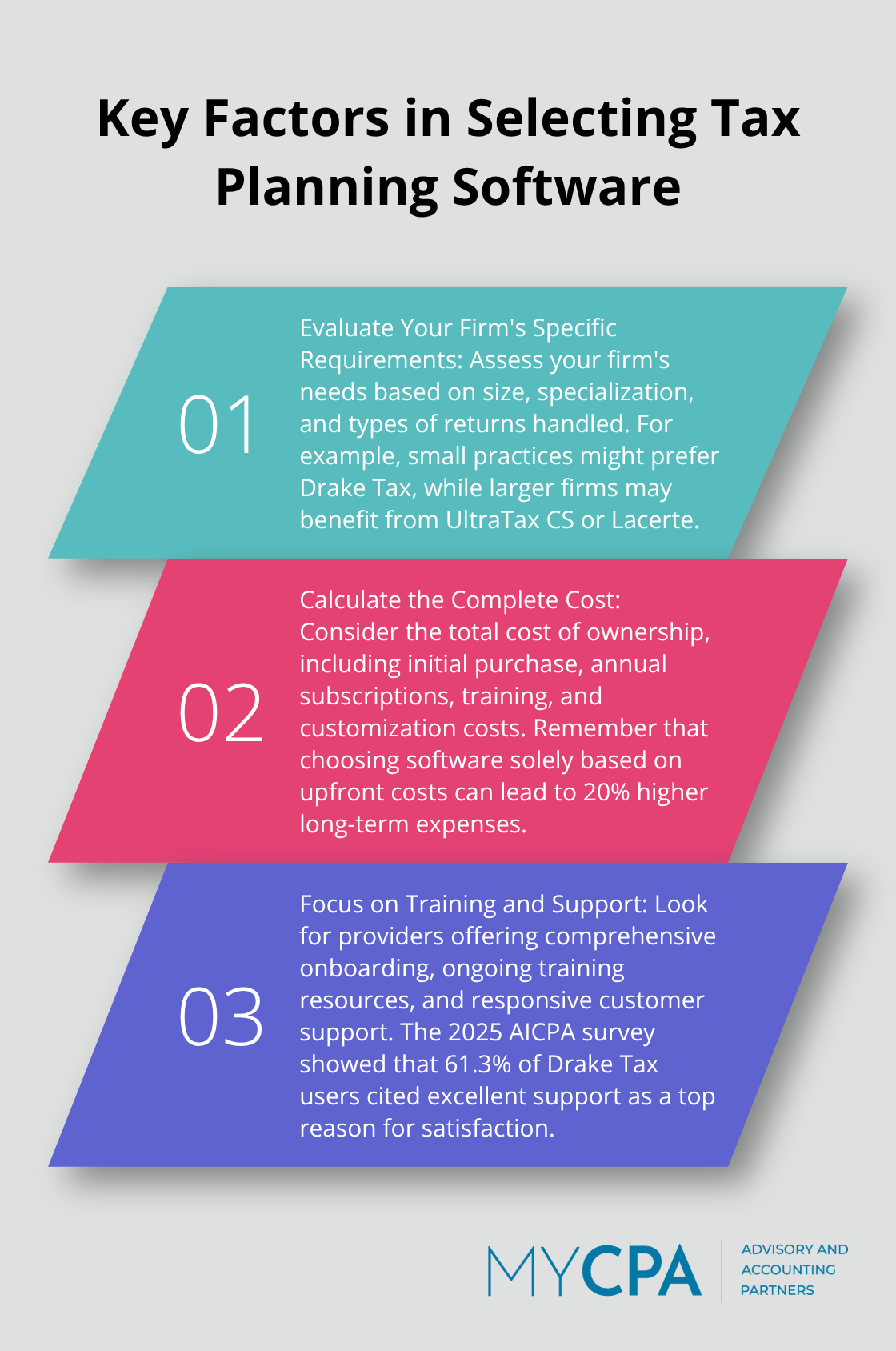 Key Factors in Selecting Tax Planning Software

01

Evaluate Your Firm's Specific Requirements: Assess your firm's needs based on size, specialization, and types of returns handled. For example, small practices might prefer Drake Tax, while larger firms may benefit from UltraTax CS or Lacerte.

02

Calculate the Complete Cost: Consider the total cost of ownership, including initial purchase, annual subscriptions, training, and customization costs. Remember that choosing software solely based on upfront costs can lead to 20% higher long-term expenses.

03

Focus on Training and Support: Look for providers offering comprehensive onboarding, ongoing training resources, and responsive customer support. The 2025 AICPA survey showed that 61.3% of Drake Tax users cited excellent support as a top reason for satisfaction.

MYCPA

ADVISORY AND ACCOUNTING PARTNERS