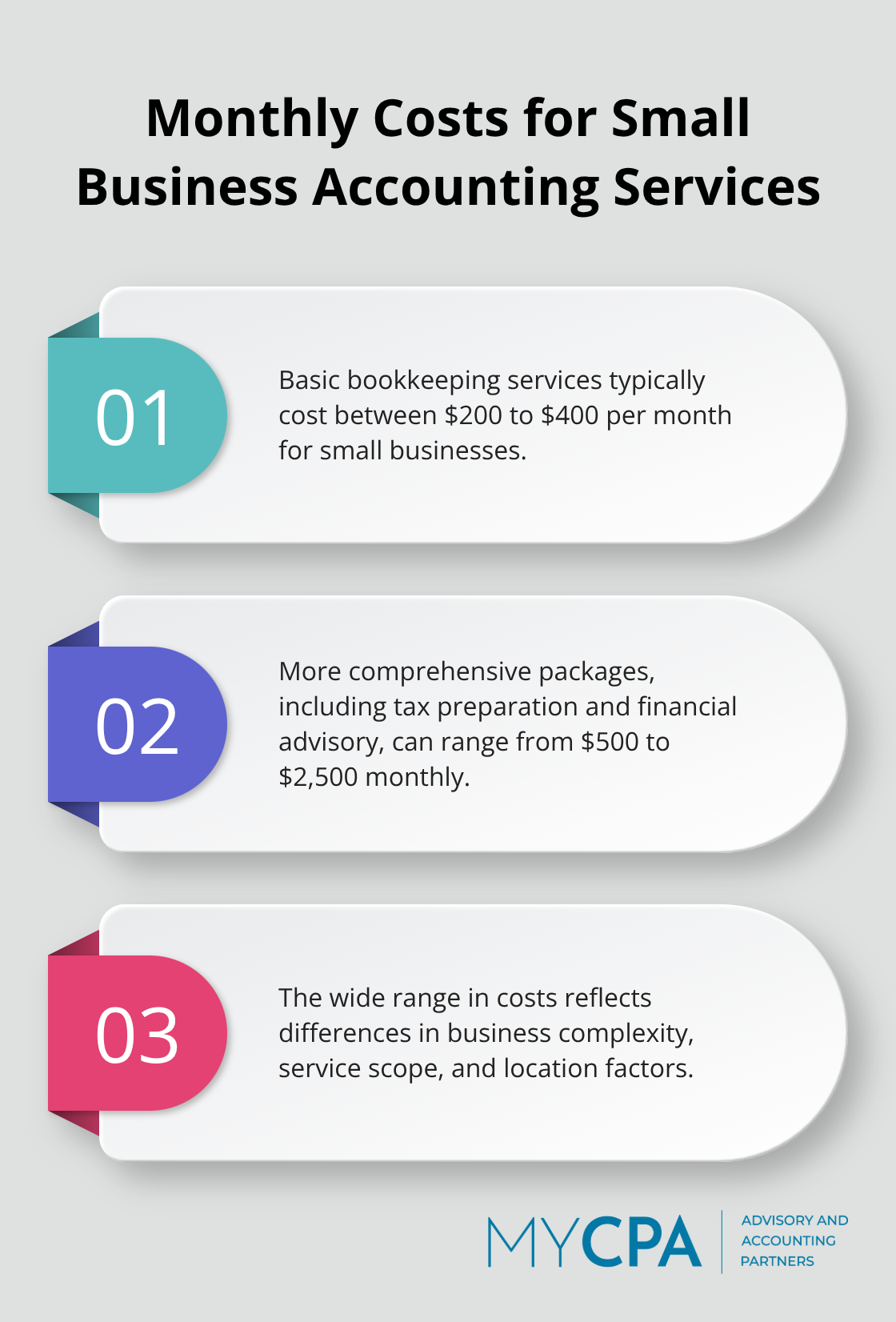 Monthly Costs for Small Business Accounting Services

01

Basic bookkeeping services typically cost between \$200 to \$400 per month for small businesses.

02

More comprehensive packages, including tax preparation and financial advisory, can range from \$500 to \$2,500 monthly.

03

The wide range in costs reflects differences in business complexity, service scope, and location factors.

MYCPA

ADVISORY AND ACCOUNTING PARTNERS