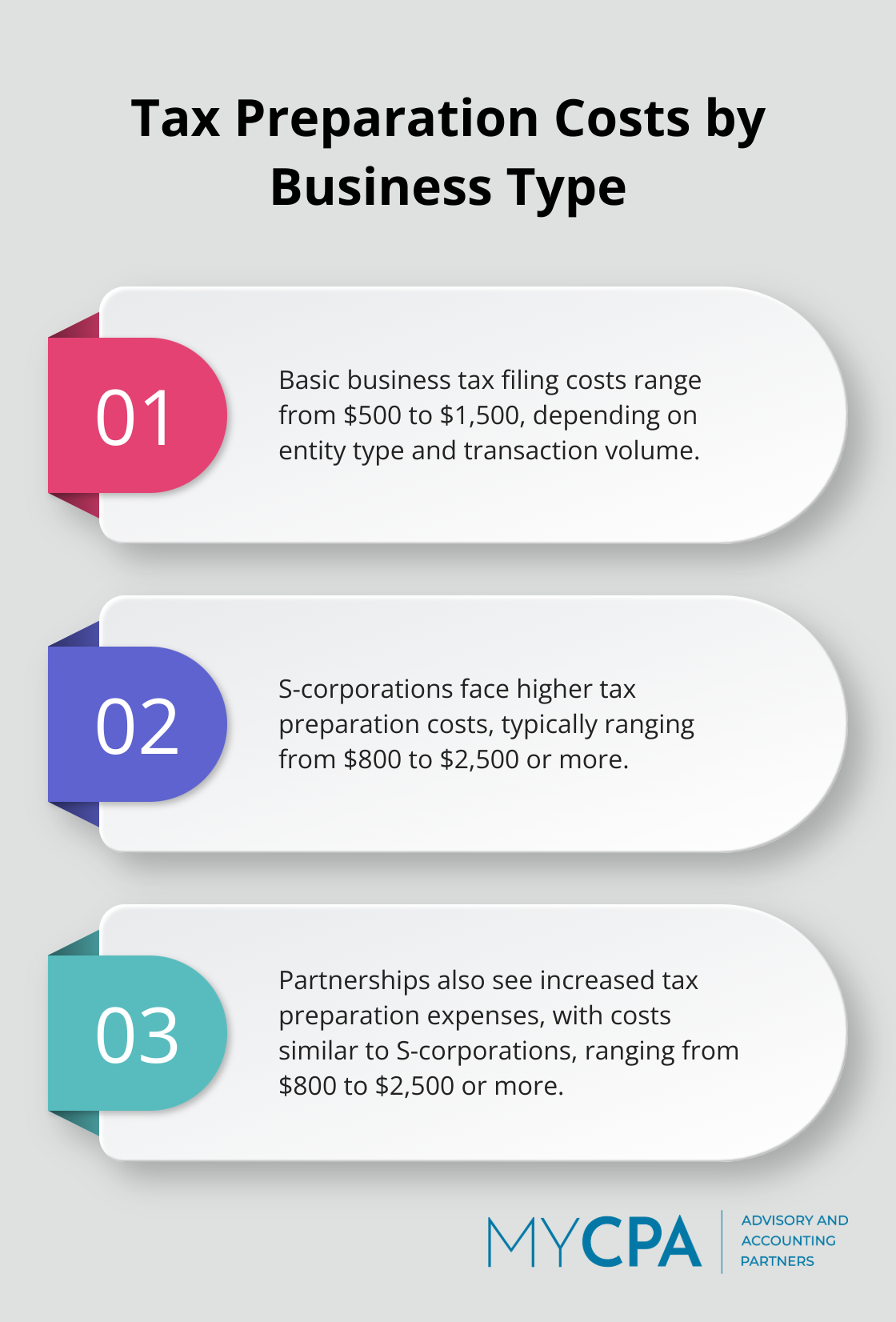 Tax Preparation Costs by Business Type

01

Basic business tax filing costs range from \$500 to \$1,500, depending on entity type and transaction volume.

02

S-corporations face higher tax preparation costs, typically ranging from \$800 to \$2,500 or more.

03

Partnerships also see increased tax preparation expenses, with costs similar to S-corporations, ranging from \$800 to \$2,500 or more.

MYCPA

ADVISORY AND ACCOUNTING PARTNERS