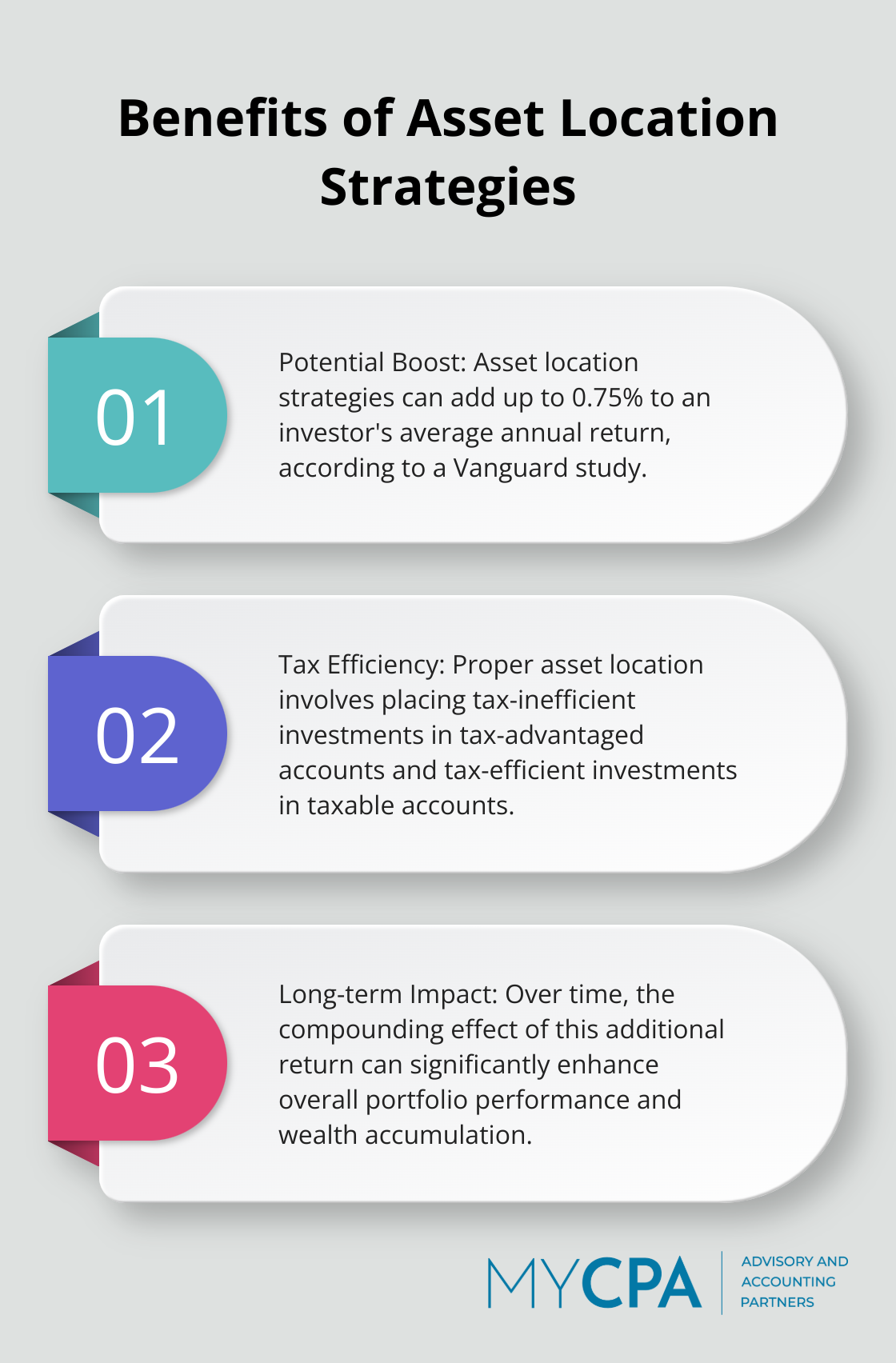 Benefits of Asset Location Strategies

01

Potential Boost: Asset location strategies can add up to 0.75% to an investor's average annual return, according to a Vanguard study.

02

Tax Efficiency: Proper asset location involves placing tax-inefficient investments in tax-advantaged accounts and tax-efficient investments in taxable accounts.

03

Long-term Impact: Over time, the compounding effect of this additional return can significantly enhance overall portfolio performance and wealth accumulation.

MYCPA
ADVISORY AND ACCOUNTING PARTNERS