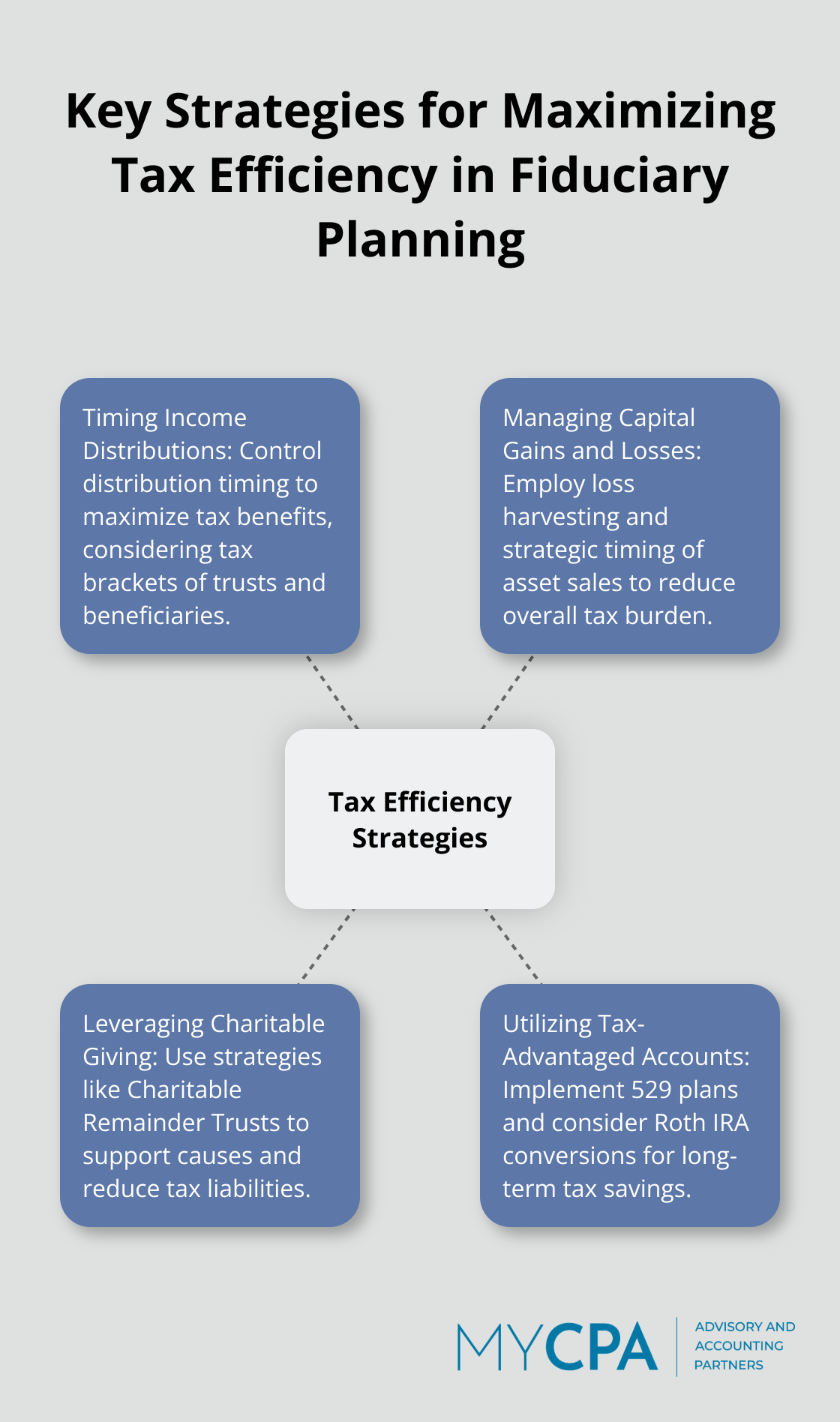 Key Strategies for Maximizing Tax Efficiency in Fiduciary Planning

Timing Income Distributions: Control distribution timing to maximize tax benefits, considering tax brackets of trusts and beneficiaries.

Managing Capital Gains and Losses: Employ loss harvesting and strategic timing of asset sales to reduce overall tax burden.

Tax Efficiency Strategies

Leveraging Charitable Giving: Use strategies like Charitable Remainder Trusts to support causes and reduce tax liabilities.

Utilizing Tax-Advantaged Accounts: Implement 529 plans and consider Roth IRA conversions for long-term tax savings.

MYCPA ADVISORY AND ACCOUNTING PARTNERS