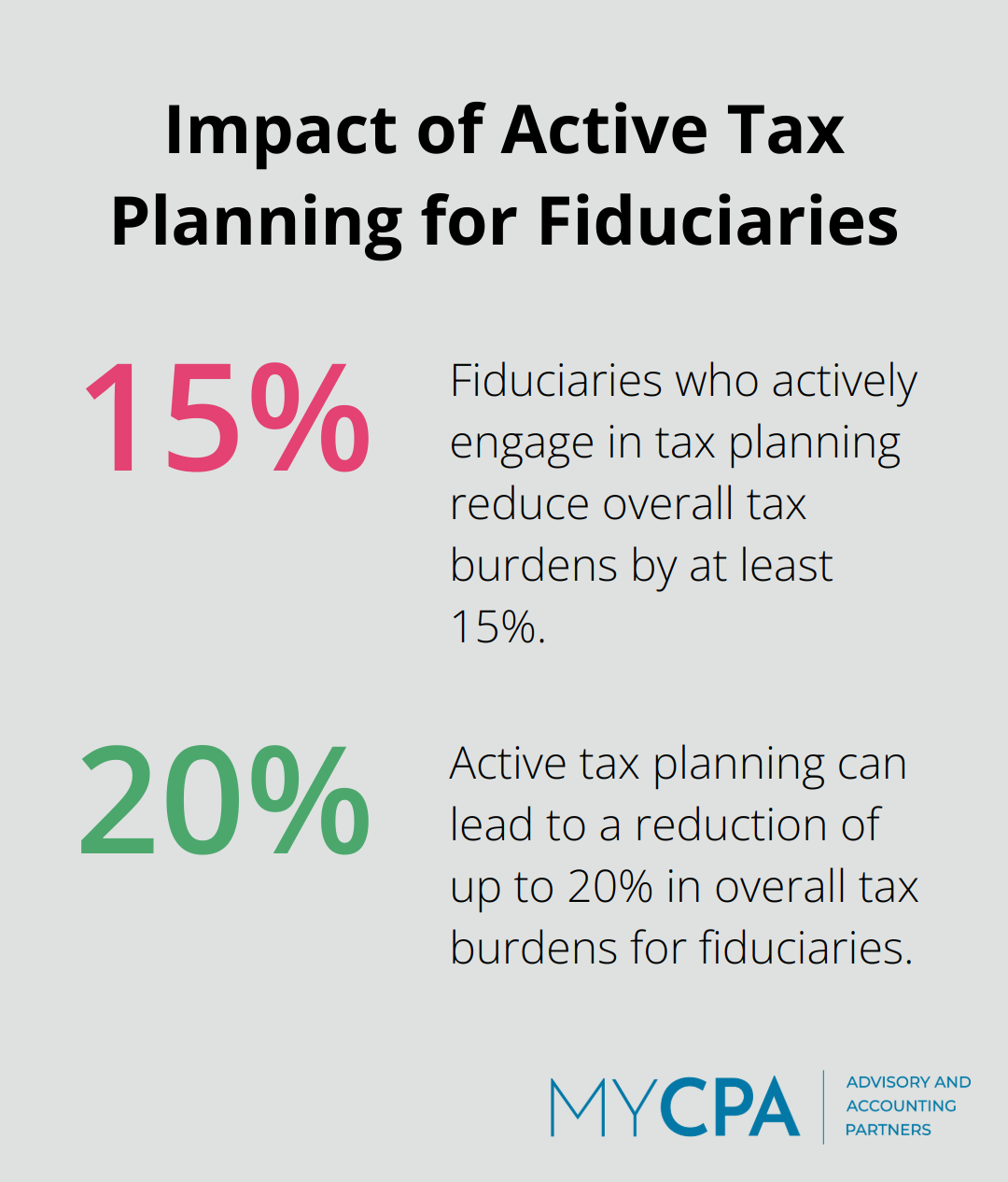 Impact of Active Tax Planning for Fiduciaries

15%

Fiduciaries who actively engage in tax planning reduce overall tax burdens by at least 15%.

20%

Active tax planning can lead to a reduction of up to 20% in overall tax burdens for fiduciaries.

MYCPA

ADVISORY AND ACCOUNTING PARTNERS