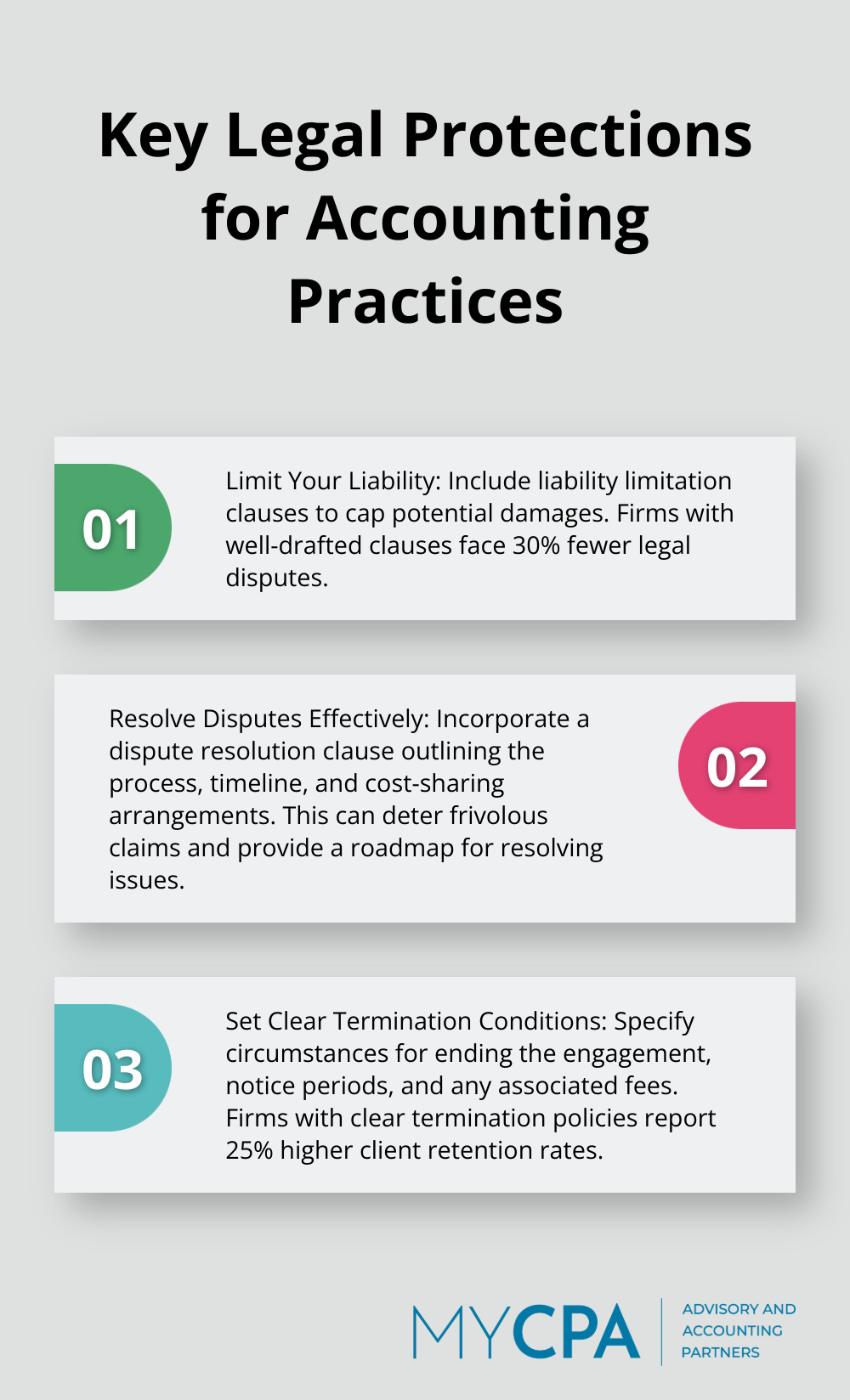 Key Legal Protections for Accounting Practices

01

Limit Your Liability: Include liability limitation clauses to cap potential damages. Firms with well-drafted clauses face 30% fewer legal disputes.

Resolve Disputes Effectively: Incorporate a dispute resolution clause outlining the process, timeline, and cost-sharing arrangements. This can deter frivolous claims and provide a roadmap for resolving issues.

02

03

Set Clear Termination Conditions: Specify circumstances for ending the engagement, notice periods, and any associated fees. Firms with clear termination policies report 25% higher client retention rates.

MYCPA ADVISORY AND ACCOUNTING PARTNERS