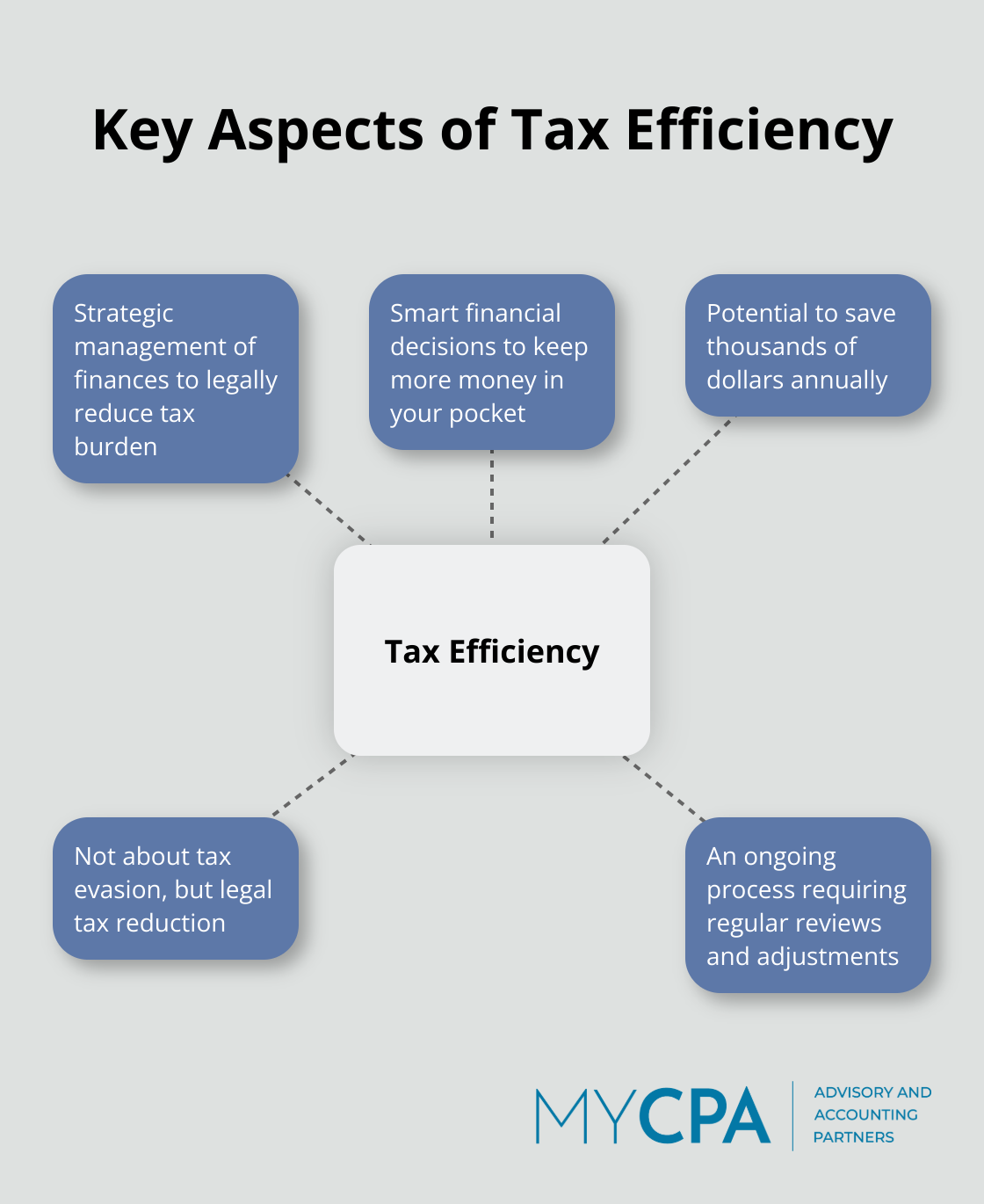 Key Aspects of Tax Efficiency

Strategic management of finances to legally reduce tax burden

Smart financial decisions to keep more money in your pocket

Potential to save thousands of dollars annually

Tax Efficiency

Not about tax evasion, but legal tax reduction

An ongoing process requiring regular reviews and adjustments

MYCPA

ADVISORY AND ACCOUNTING PARTNERS