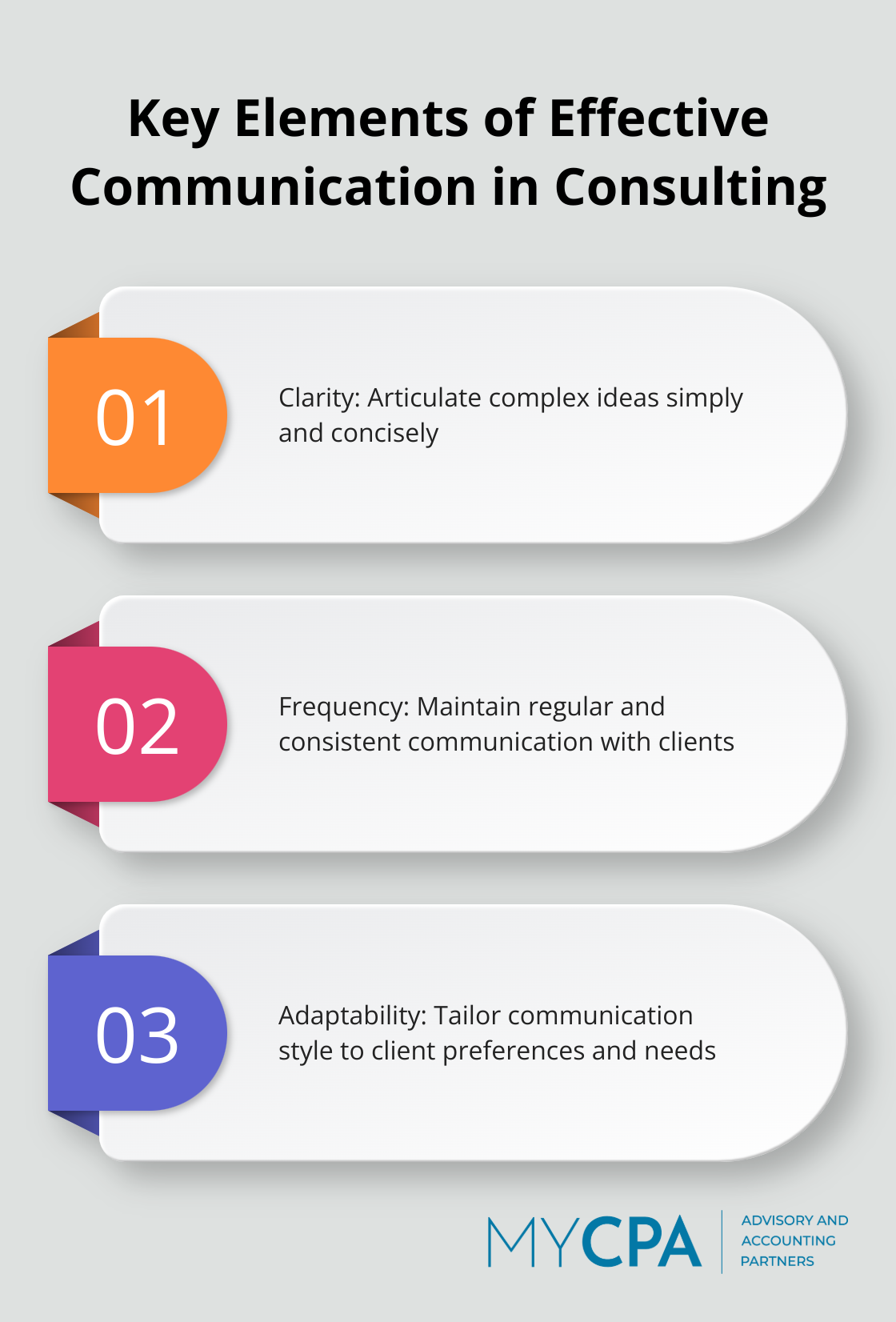 Key Elements of Effective Communication in Consulting

01

Clarity: Articulate complex ideas simply and concisely

02

Frequency: Maintain regular and consistent communication with clients

03

Adaptability: Tailor communication style to client preferences and needs

MYCPA

ADVISORY AND ACCOUNTING PARTNERS