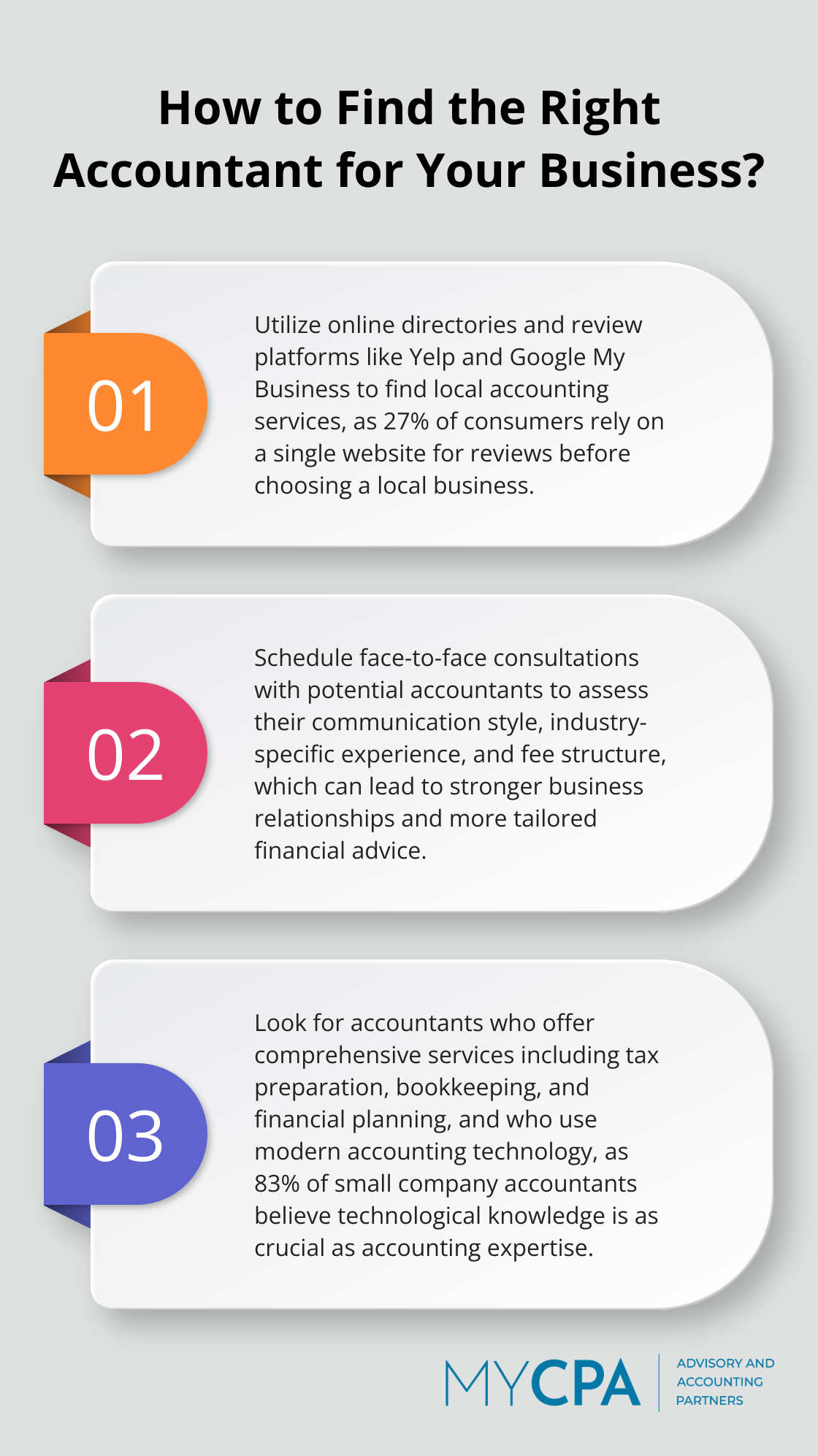 How to Find the Right Accountant for Your Business?

01

Utilize online directories and review platforms like Yelp and Google My Business to find local accounting services, as 27% of consumers rely on a single website for reviews before choosing a local business.

02

Schedule face-to-face consultations with potential accountants to assess their communication style, industry-specific experience, and fee structure, which can lead to stronger business relationships and more tailored financial advice.

03

Look for accountants who offer comprehensive services including tax preparation, bookkeeping, and financial planning, and who use modern accounting technology, as 83% of small company accountants believe technological knowledge is as crucial as accounting expertise.

MYCPA

ADVISORY AND ACCOUNTING PARTNERS