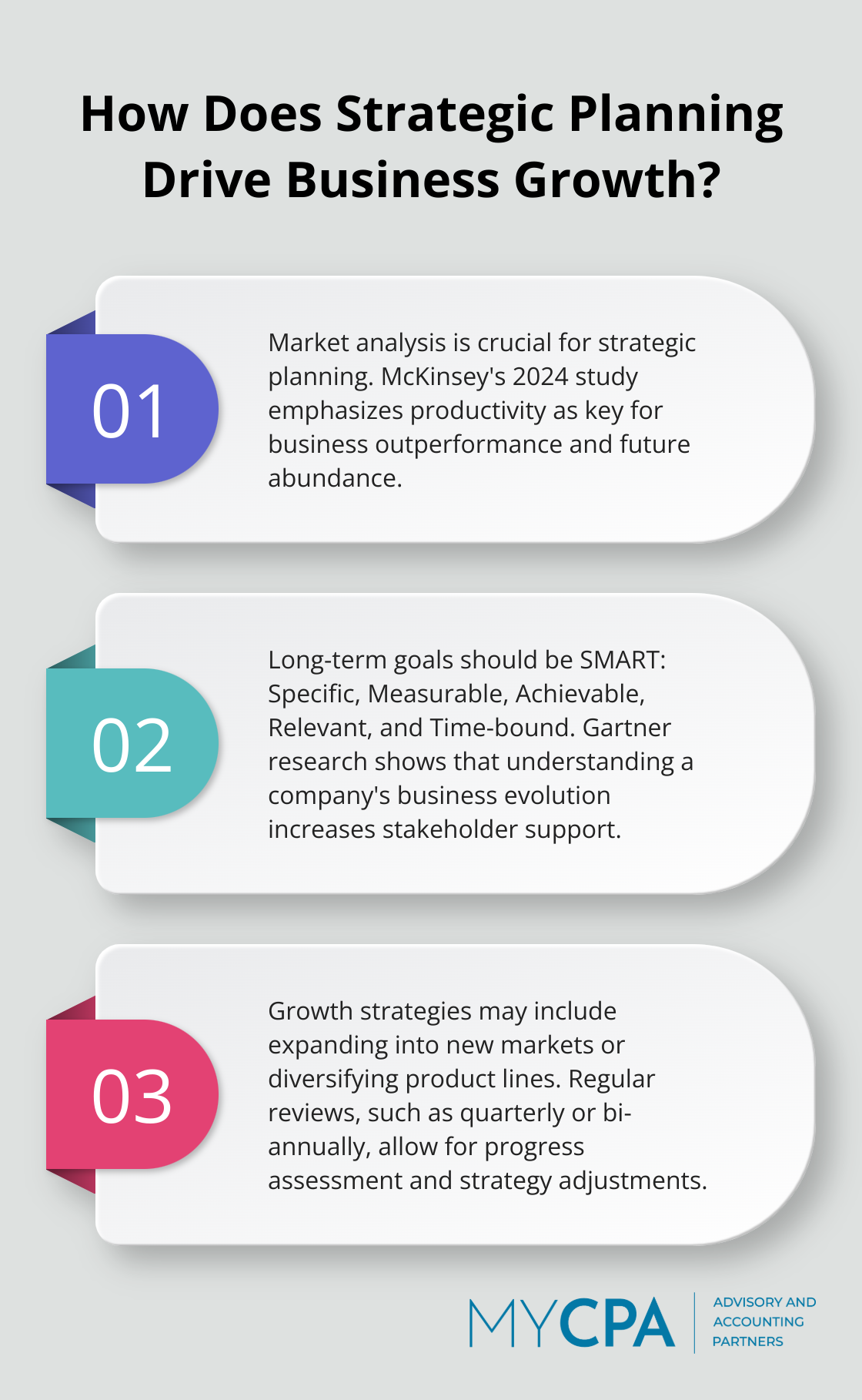 How Does Strategic Planning Drive Business Growth?

01

Market analysis is crucial for strategic planning. McKinsey's 2024 study emphasizes productivity as key for business outperformance and future abundance.

02

Long-term goals should be SMART: Specific, Measurable, Achievable, Relevant, and Time-bound. Gartner research shows that understanding a company's business evolution increases stakeholder support.

03

Growth strategies may include expanding into new markets or diversifying product lines. Regular reviews, such as quarterly or bi-annually, allow for progress assessment and strategy adjustments.

MYCPA ADVISORY AND ACCOUNTING PARTNERS