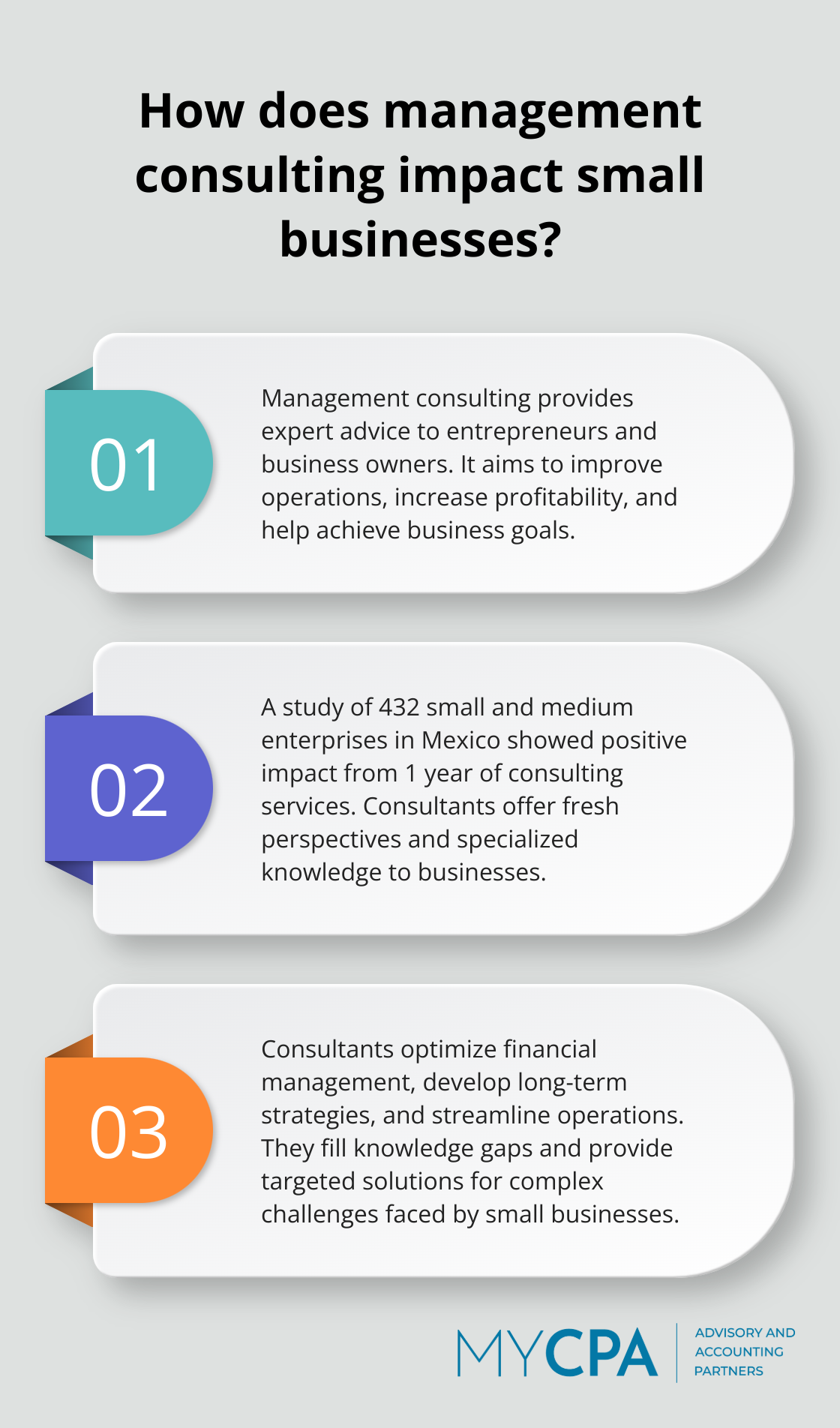 How does management consulting impact small businesses?

01

Management consulting provides expert advice to entrepreneurs and business owners. It aims to improve operations, increase profitability, and help achieve business goals.

02

A study of 432 small and medium enterprises in Mexico showed positive impact from 1 year of consulting services. Consultants offer fresh perspectives and specialized knowledge to businesses.

03

Consultants optimize financial management, develop long-term strategies, and streamline operations. They fill knowledge gaps and provide targeted solutions for complex challenges faced by small businesses.

MYCPA

ADVISORY AND ACCOUNTING PARTNERS