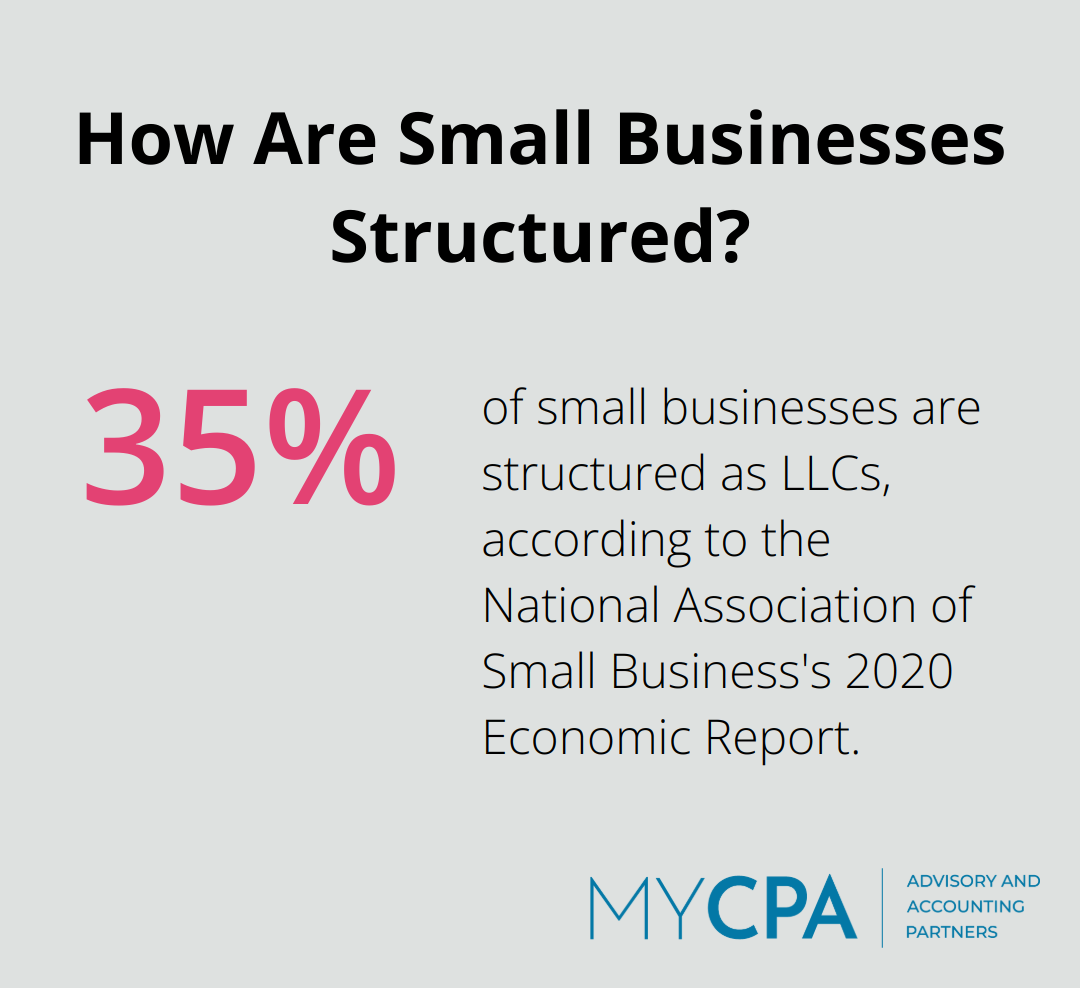 How Are Small Businesses Structured?

35%

of small businesses are structured as LLCs, according to the National Association of Small Business's 2020 Economic Report.

MYCPA

ADVISORY AND ACCOUNTING PARTNERS