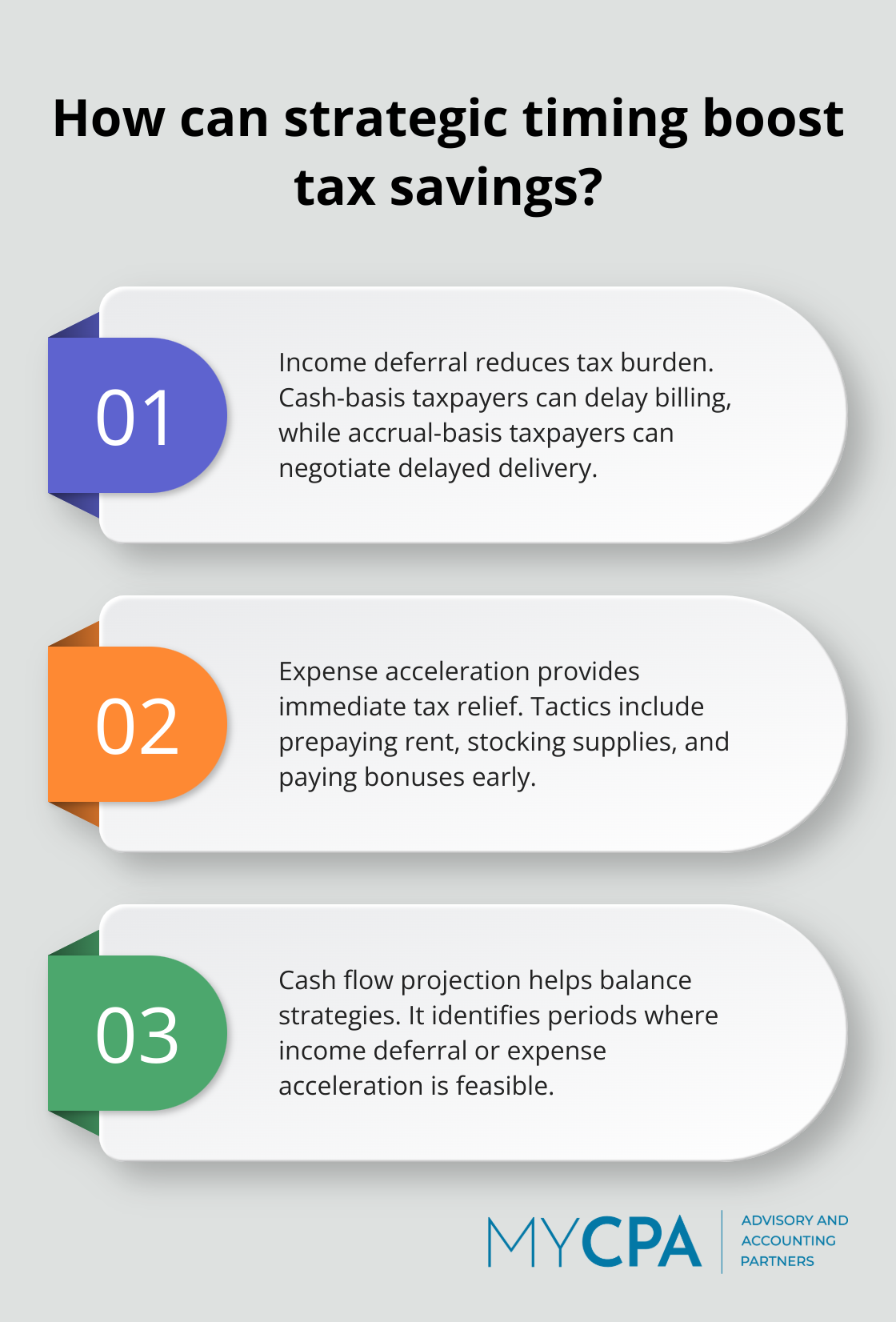 How can strategic timing boost tax savings?

01

Income deferral reduces tax burden. Cash-basis taxpayers can delay billing, while accrual-basis taxpayers can negotiate delayed delivery.

02

Expense acceleration provides immediate tax relief. Tactics include prepaying rent, stocking supplies, and paying bonuses early.

03

Cash flow projection helps balance strategies. It identifies periods where income deferral or expense acceleration is feasible.

MYCPA ADVISORY AND ACCOUNTING PARTNERS